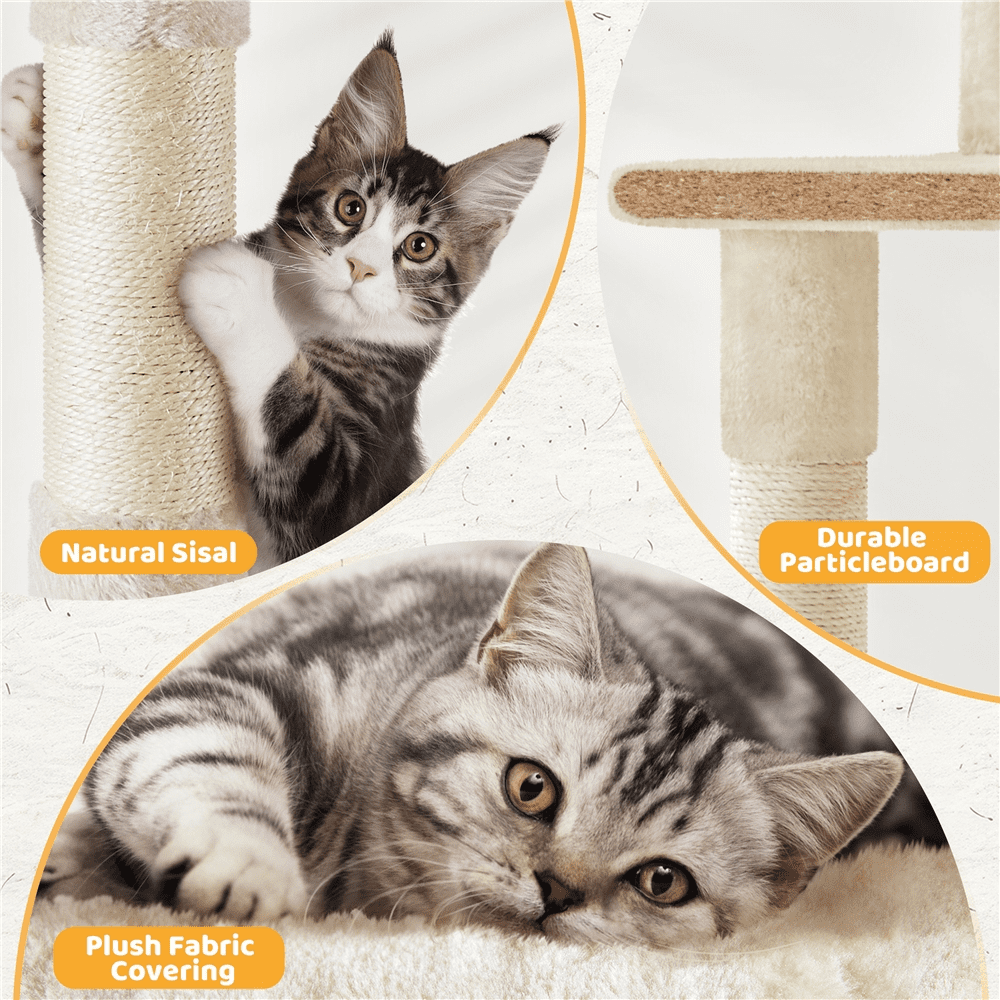 Natural Sisal

Durable Particleboard

Plush Fabric Covering