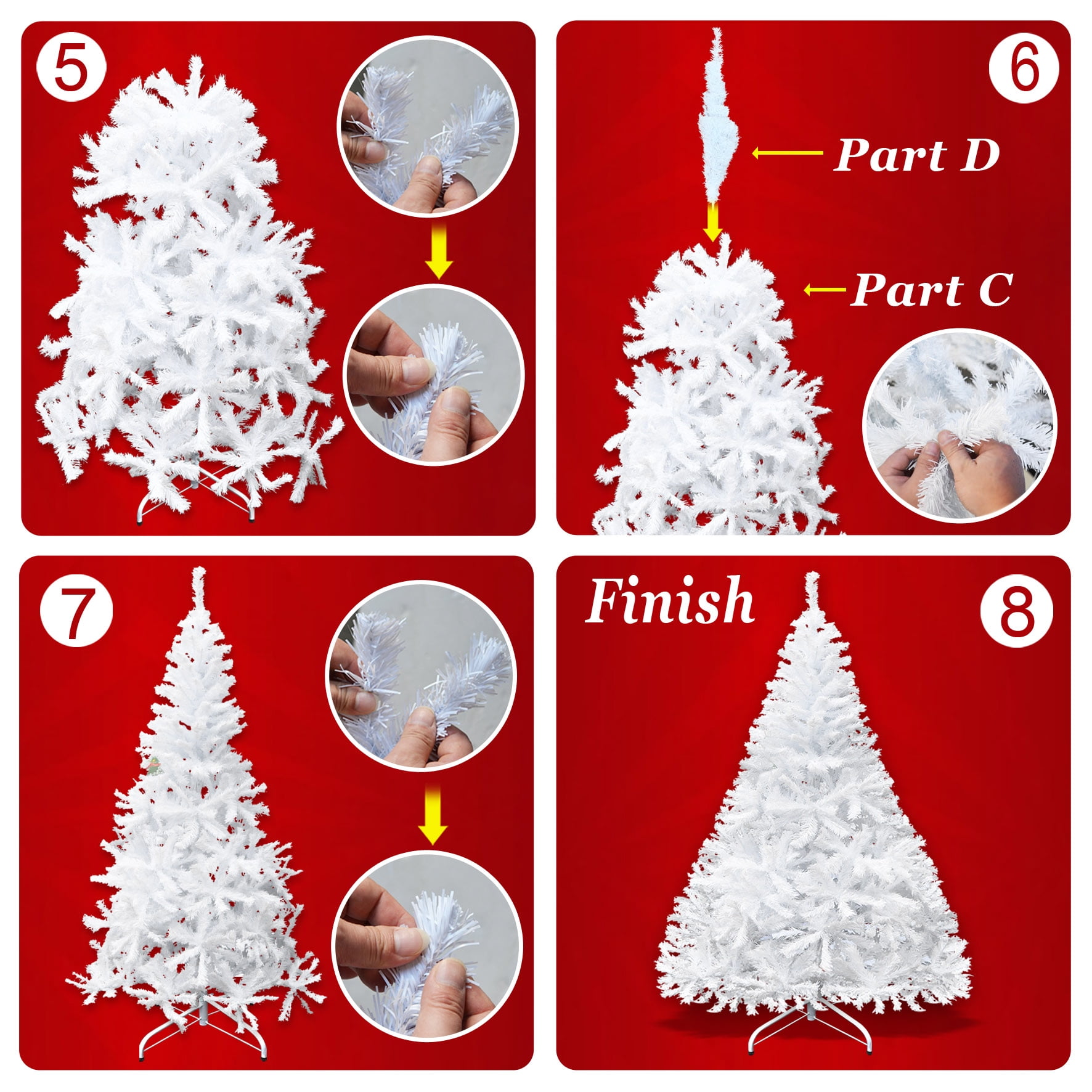 5

6

Part D

Part C

7

Finish

8