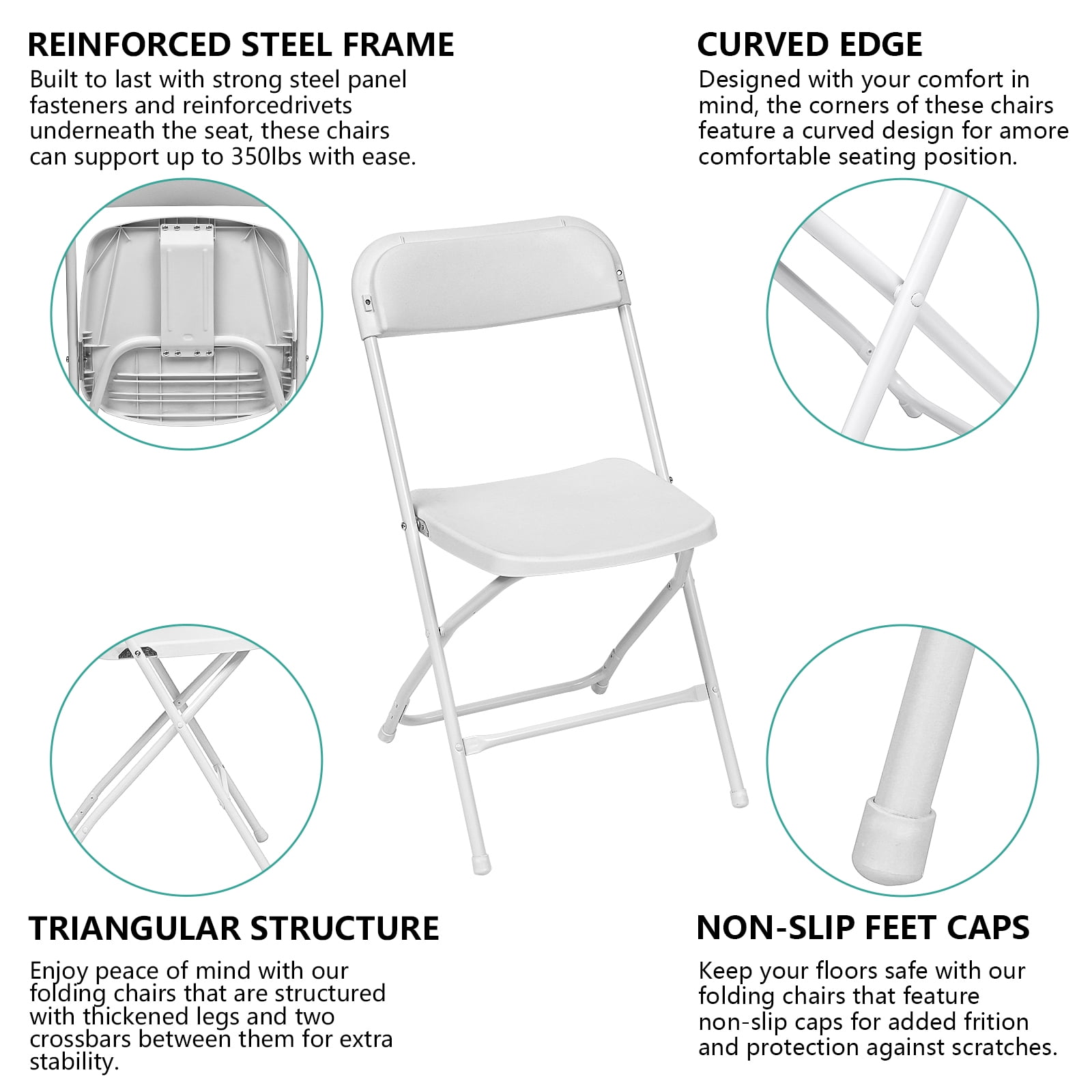 REINFORCED STEEL FRAME
Built to last with strong steel panel fasteners and reinforcedrivets underneath the seat, these chairs can support up to 350lbs with ease.

CURVED EDGE
Designed with your comfort in mind, the corners of these chairs feature a curved design for amore comfortable seating position.

TRIANGULAR STRUCTURE
Enjoy peace of mind with our folding chairs that are structured with thickened legs and two crossbars between them for extra stability.

NON-SLIP FEET CAPS
Keep your floors safe with our folding chairs that feature non-slip caps for added frition and protection against scratches.