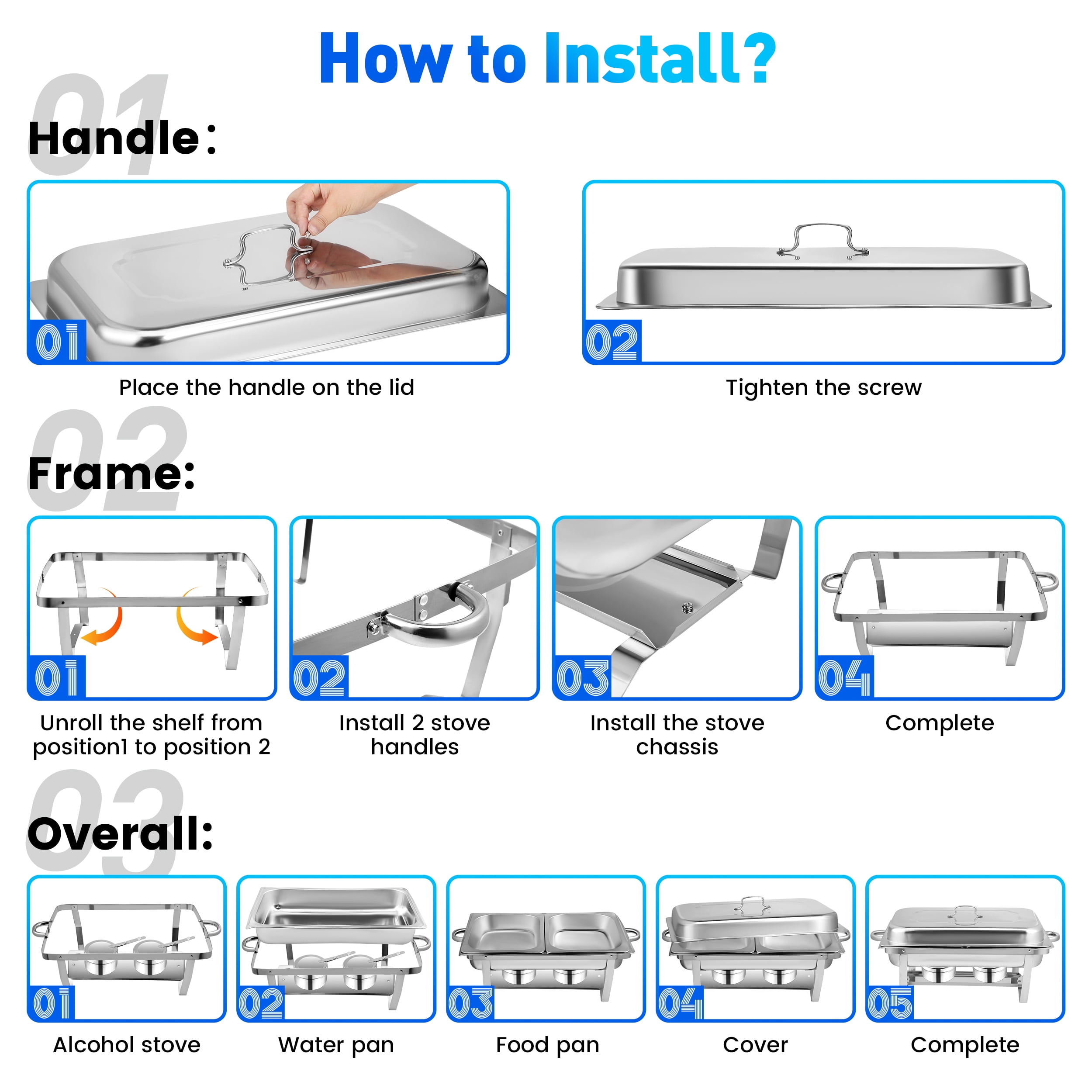 How to Install?

01
Handle:

01
Place the handle on the lid

02
Tighten the screw

02
Frame:

01
Unroll the shelf from position1 to position 2

02
Install 2 stove handles

03
Install the stove chassis

04
Complete

03
Overall:

01
Alcohol stove

02
Water pan

03
Food pan

04
Cover

05
Complete