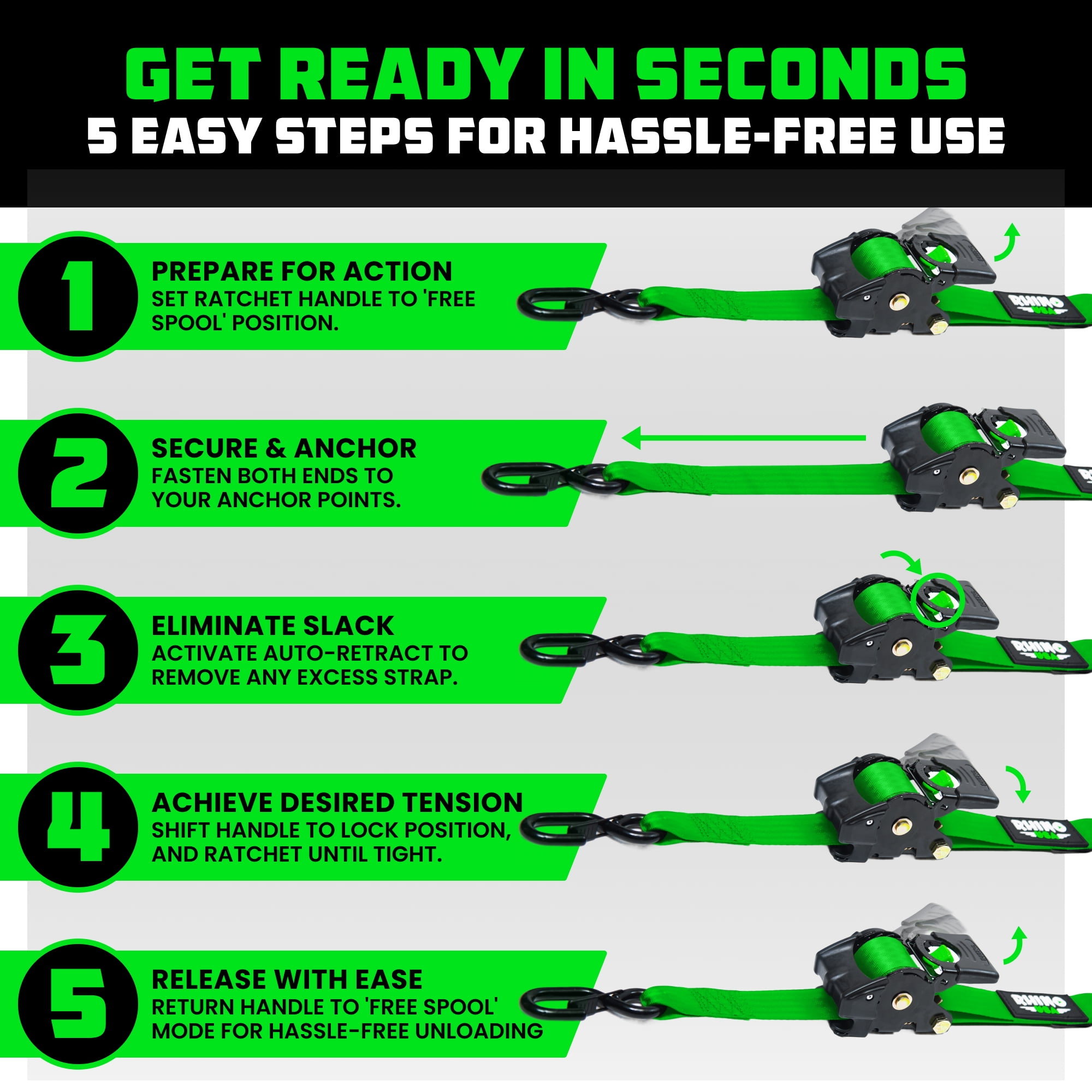 GET READY IN SECONDS
5 EASY STEPS FOR HASSLE-FREE USE

1
PREPARE FOR ACTION
SET RATCHET HANDLE TO 'FREE SPOOL' POSITION.

RHINO USA

2
SECURE & ANCHOR
FASTEN BOTH ENDS TO YOUR ANCHOR POINTS.

3
ELIMINATE SLACK
ACTIVATE AUTO-RETRACT TO REMOVE ANY EXCESS STRAP.

RHINO USA

4
ACHIEVE DESIRED TENSION
SHIFT HANDLE TO LOCK POSITION, AND RATCHET UNTIL TIGHT.

RHINO USA

5
RELEASE WITH EASE
RETURN HANDLE TO 'FREE SPOOL' MODE FOR HASSLE-FREE UNLOADING

RHINO USA