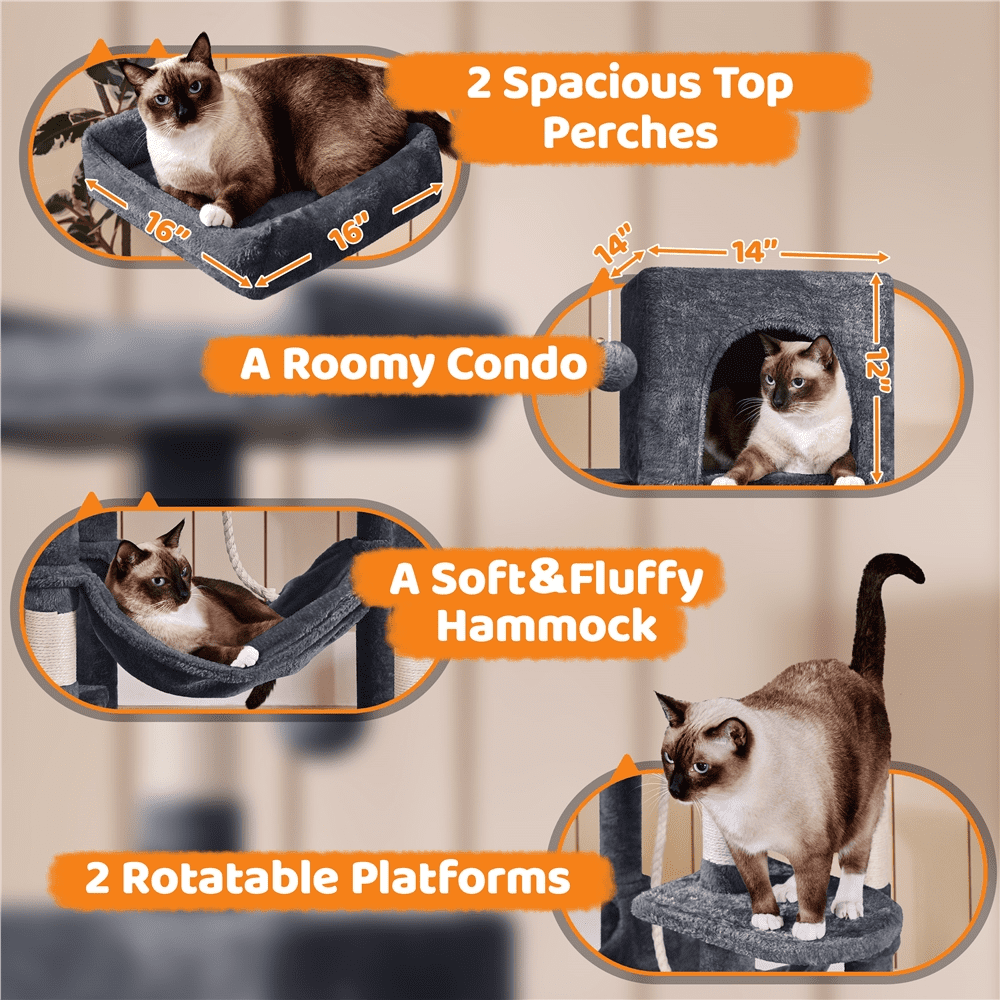 2 Spacious Top Perches

16"
16"

14"
14"
12"

A Roomy Condo

A Soft&Fluffy Hammock

2 Rotatable Platforms