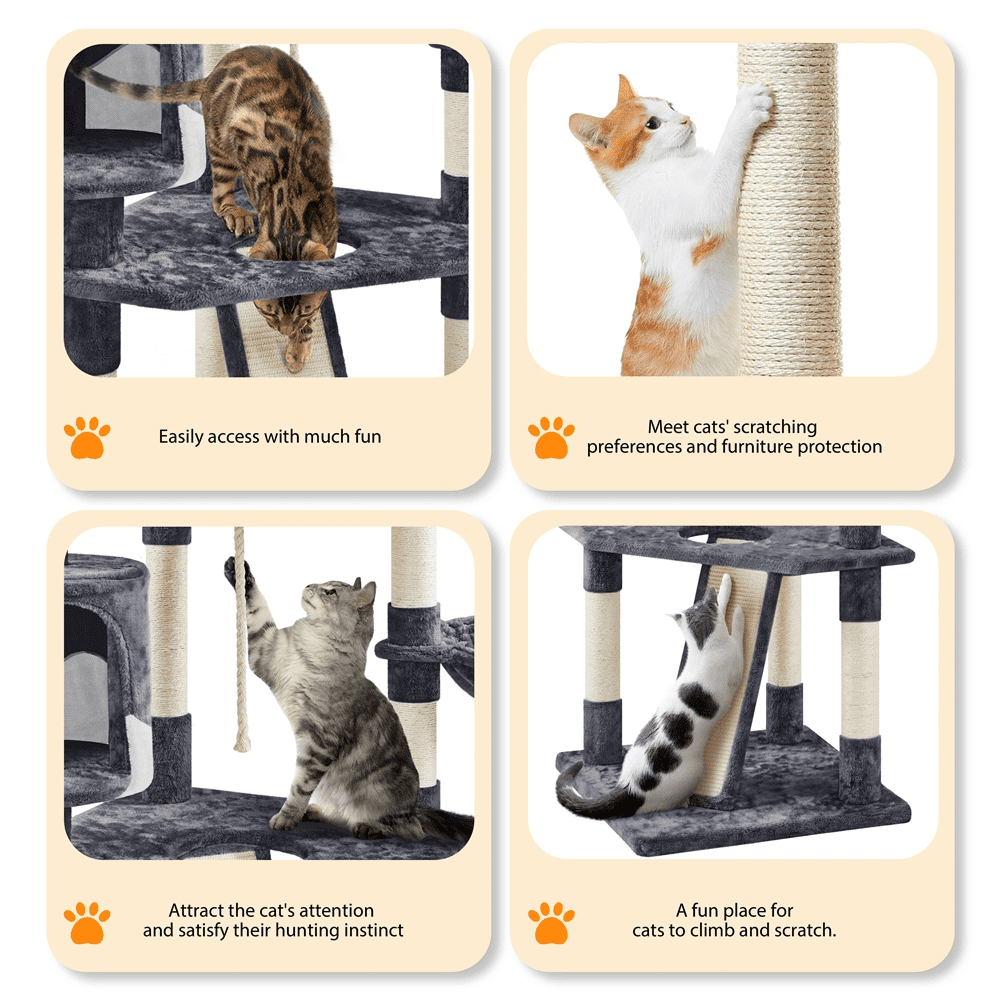 Easily access with much fun

Meet cats' scratching preferences and furniture protection

Attract the cat's attention and satisfy their hunting instinct

A fun place for cats to climb and scratch.