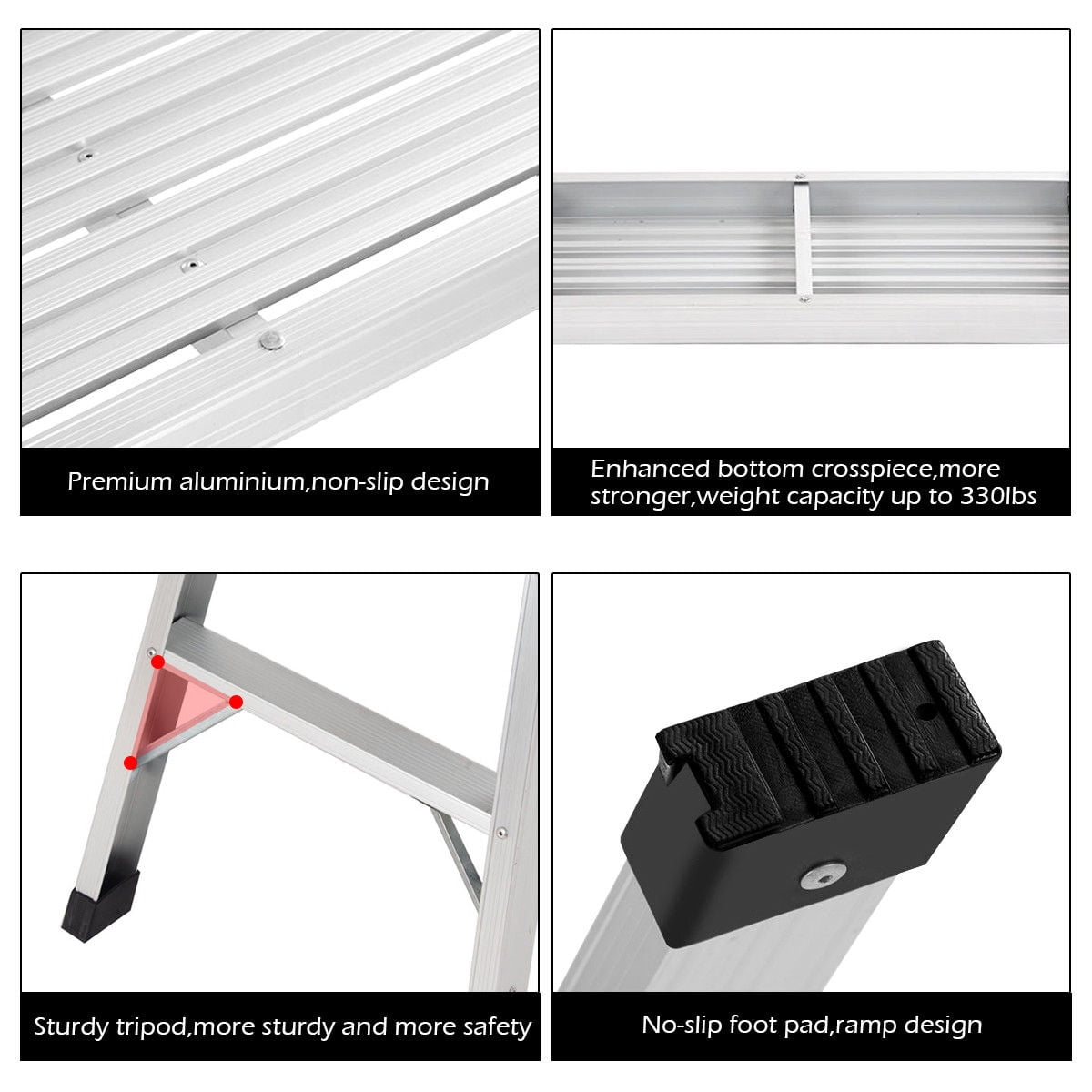 Premium aluminium,non-slip design

Enhanced bottom crosspiece,more stronger,weight capacity up to 330lbs

Sturdy tripod,more sturdy and more safety

No-slip foot pad,ramp design