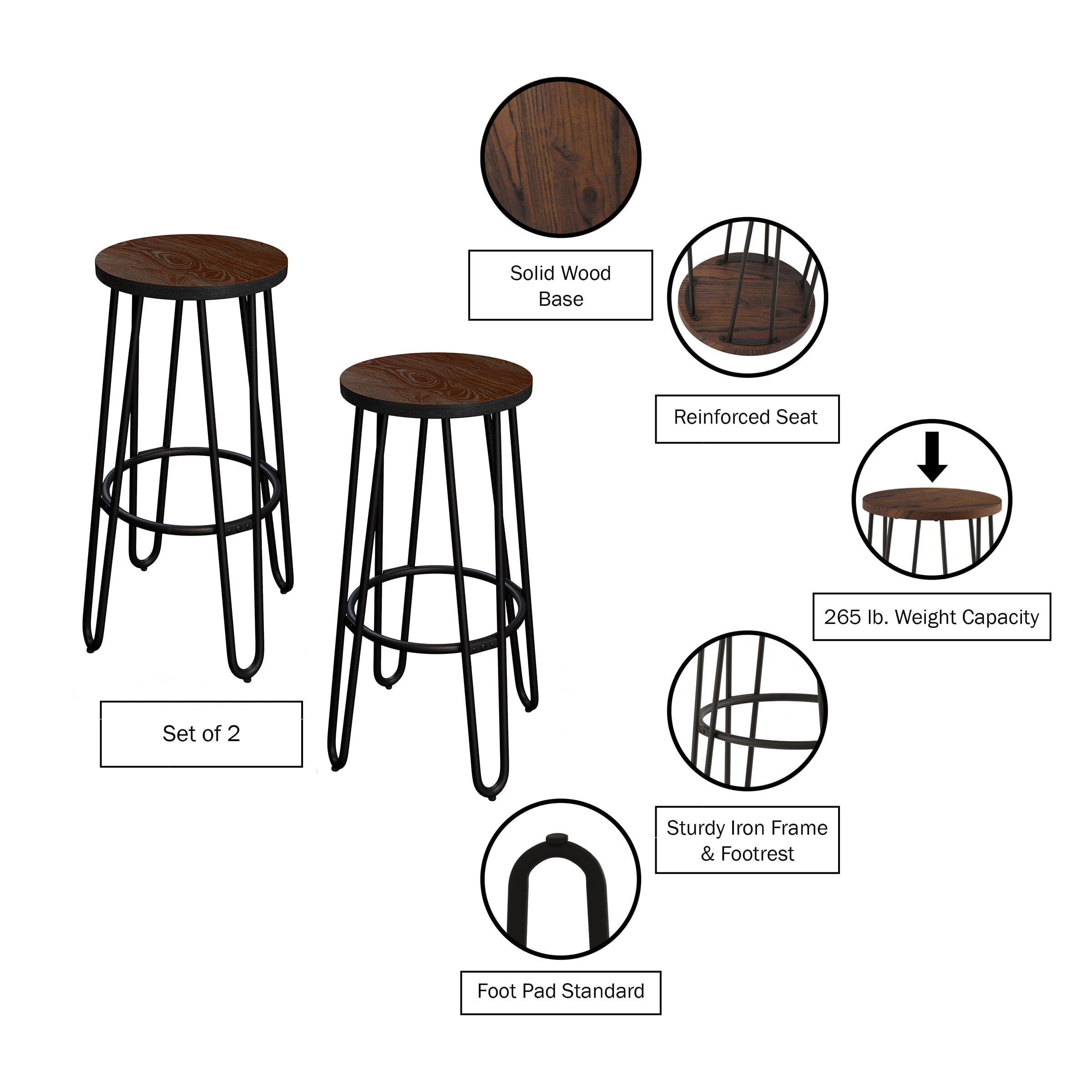 Solid Wood Base

Reinforced Seat

265 lb. Weight Capacity

Set of 2

Sturdy Iron Frame & Footrest

Foot Pad Standard