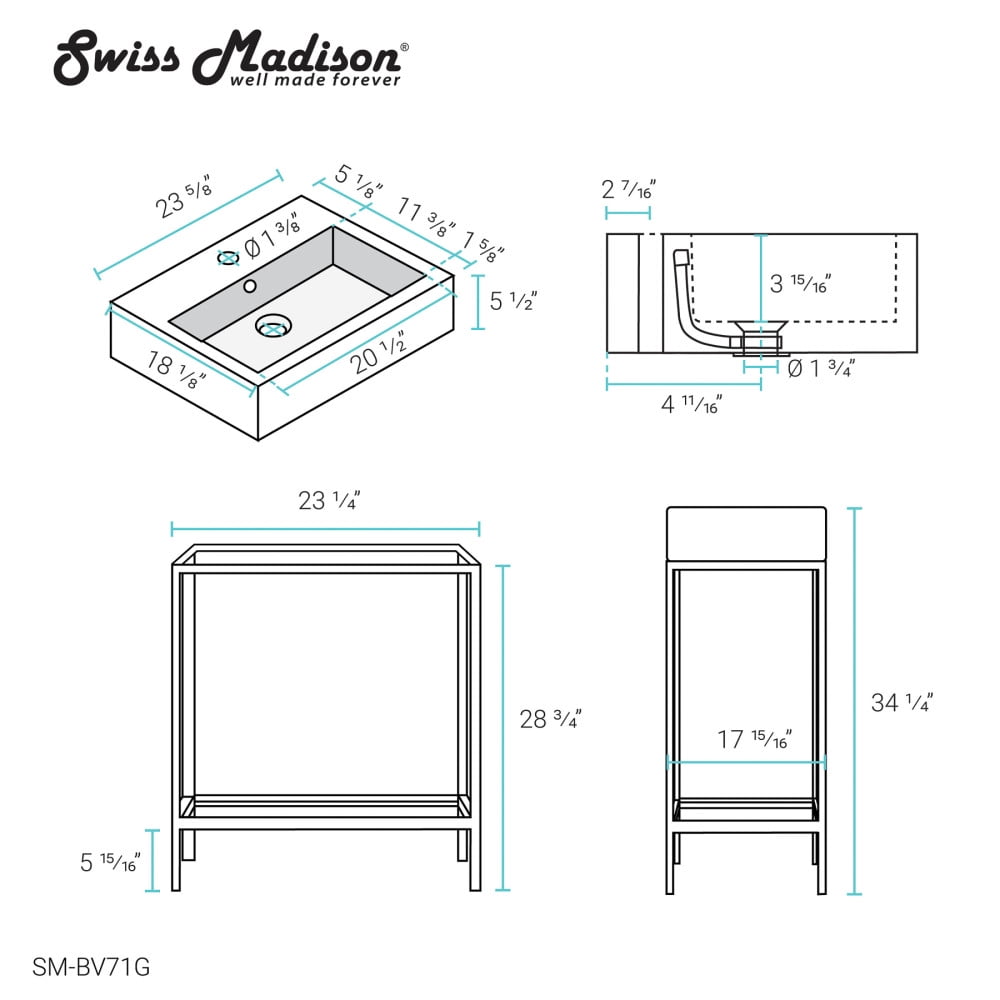 Swiss Madison®
well made forever

23 5/8"
5 1/8"
11 3/8"
1 5/8"
Ø 1 3/8"
5 1/2"
18 1/8"
20 1/2"

2 7/16"
3 15/16"
Ø 1 3/4"
4 11/16"

23 1/4"
28 3/4"
5 15/16"

34 1/4"
17 15/16"

SM-BV71G