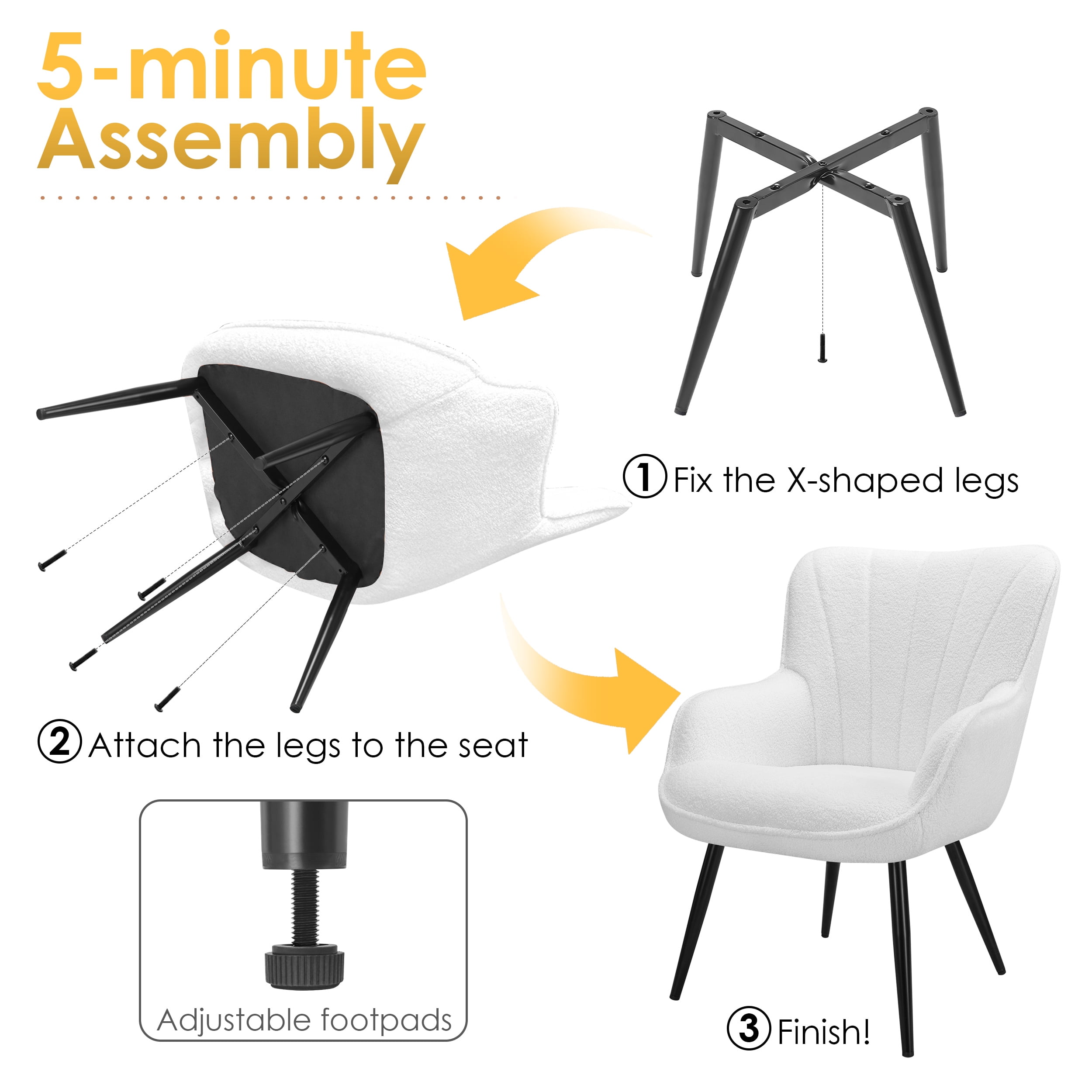 5-minute Assembly

① Fix the X-shaped legs

② Attach the legs to the seat

Adjustable footpads

③ Finish!