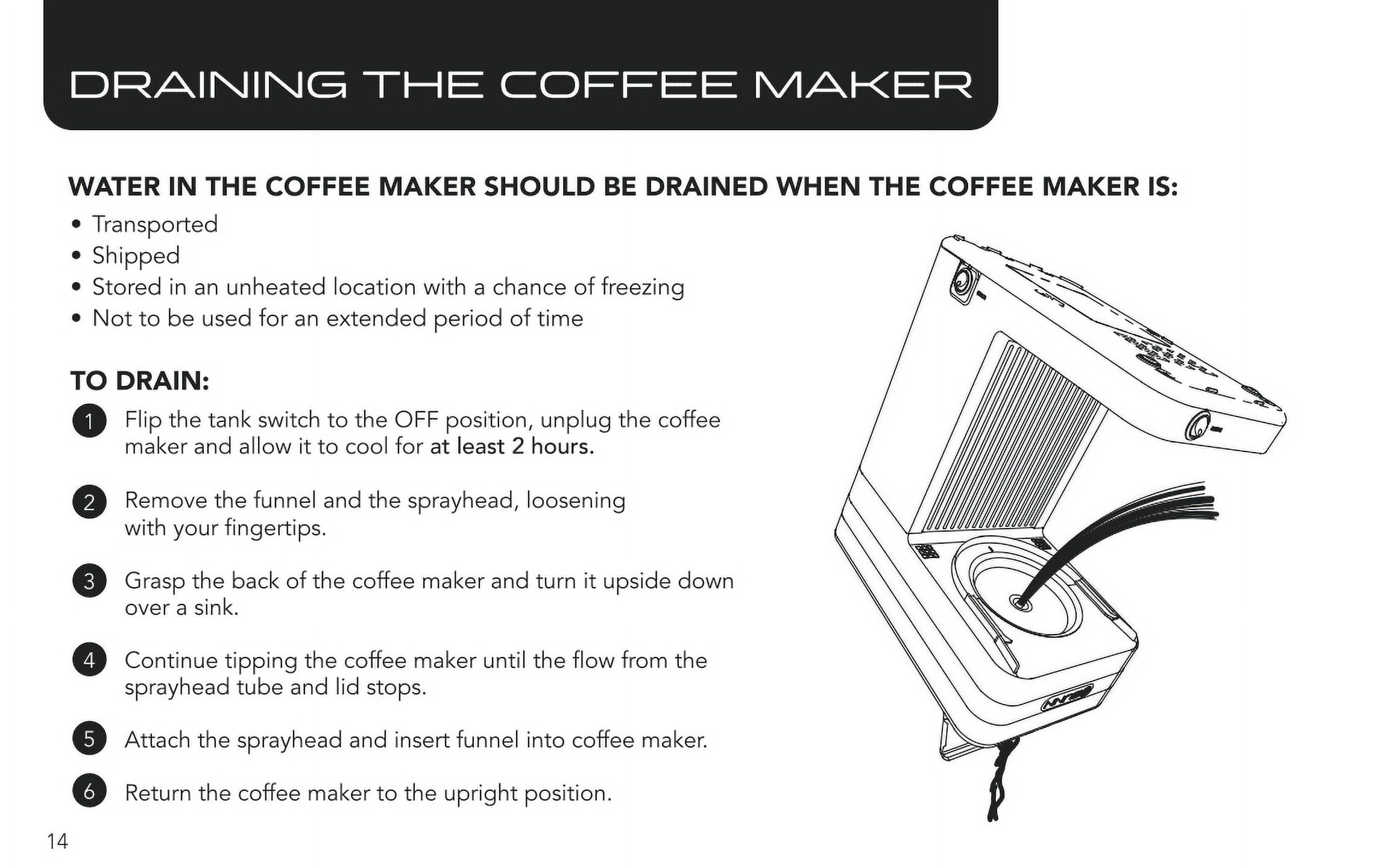 DRAINING THE COFFEE MAKER

WATER IN THE COFFEE MAKER SHOULD BE DRAINED WHEN THE COFFEE MAKER IS:

• Transported
• Shipped
• Stored in an unheated location with a chance of freezing
• Not to be used for an extended period of time

TO DRAIN:

1 Flip the tank switch to the OFF position, unplug the coffee maker and allow it to cool for at least 2 hours.

2 Remove the funnel and the sprayhead, loosening with your fingertips.

3 Grasp the back of the coffee maker and turn it upside down over a sink.

4 Continue tipping the coffee maker until the flow from the sprayhead tube and lid stops.

5 Attach the sprayhead and insert funnel into coffee maker.

6 Return the coffee maker to the upright position.

14