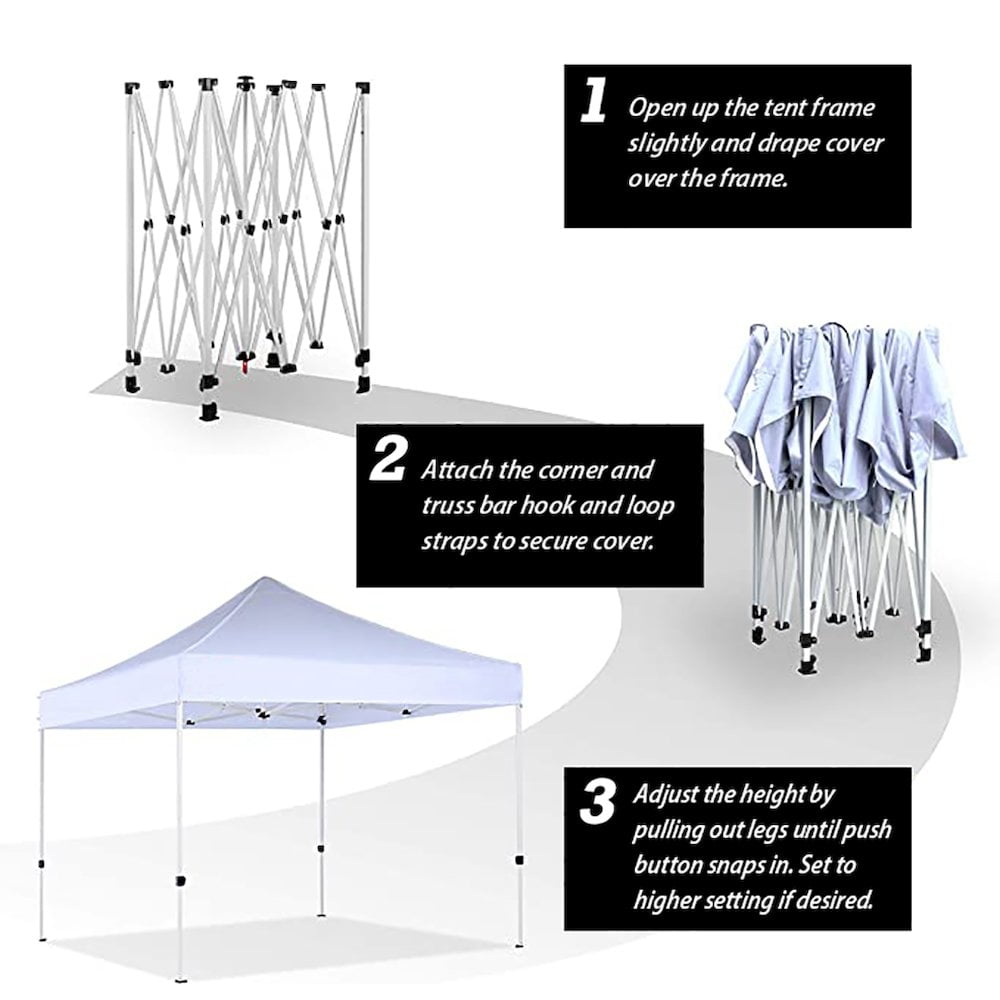 1 Open up the tent frame slightly and drape cover over the frame.

2 Attach the corner and truss bar hook and loop straps to secure cover.

3 Adjust the height by pulling out legs until push button snaps in. Set to higher setting if desired.