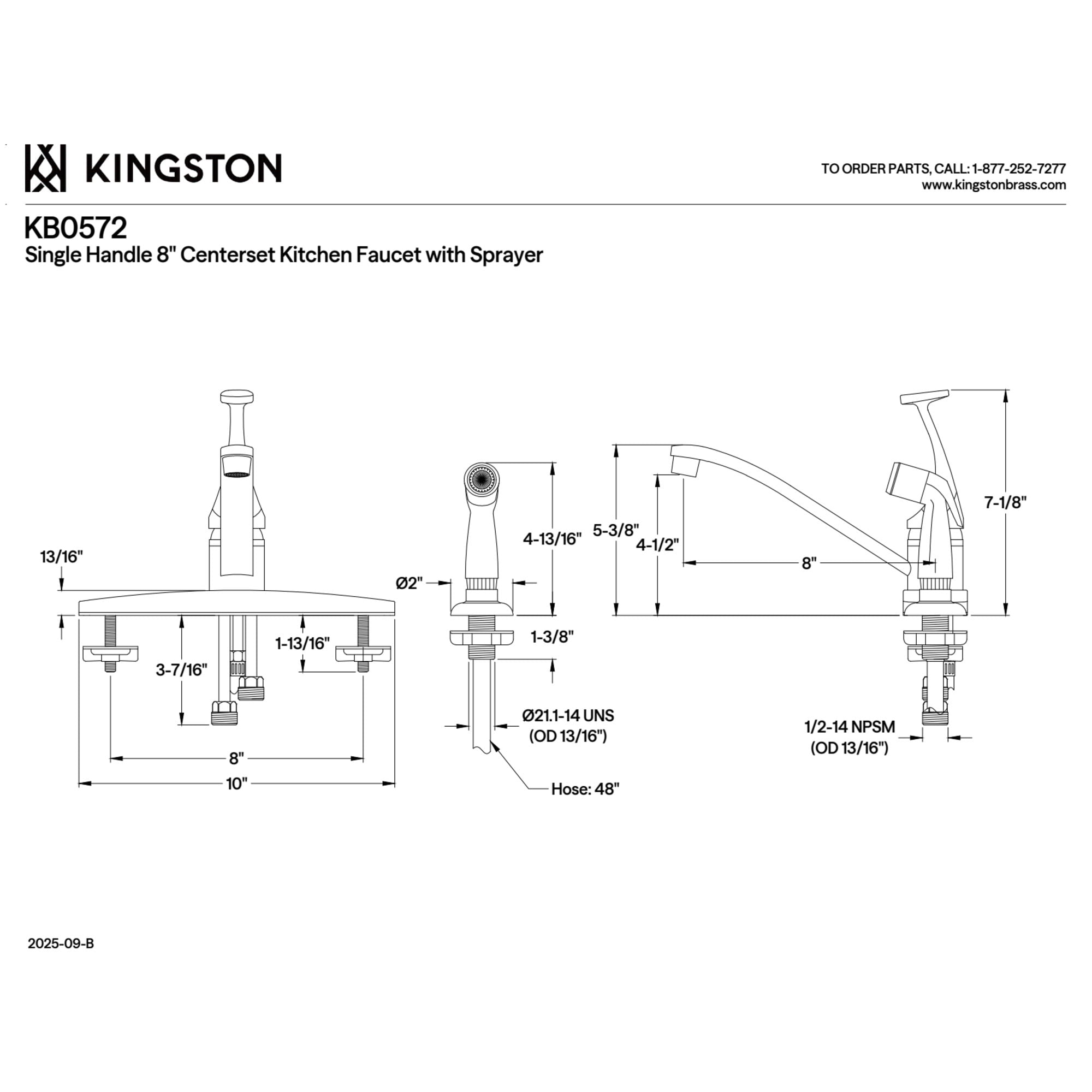 KINGSTON

TO ORDER PARTS, CALL: 1-877-252-7277
www.kingstonbrass.com

KB0572
Single Handle 8" Centerset Kitchen Faucet with Sprayer

13/16"

3-7/16"

1-13/16"

8"

10"

Ø2"

4-13/16"

1-3/8"

Ø21.1-14 UNS
(OD 13/16")

Hose: 48"

5-3/8"

4-1/2"

8"

7-1/8"

1/2-14 NPSM
(OD 13/16")

2025-09-B