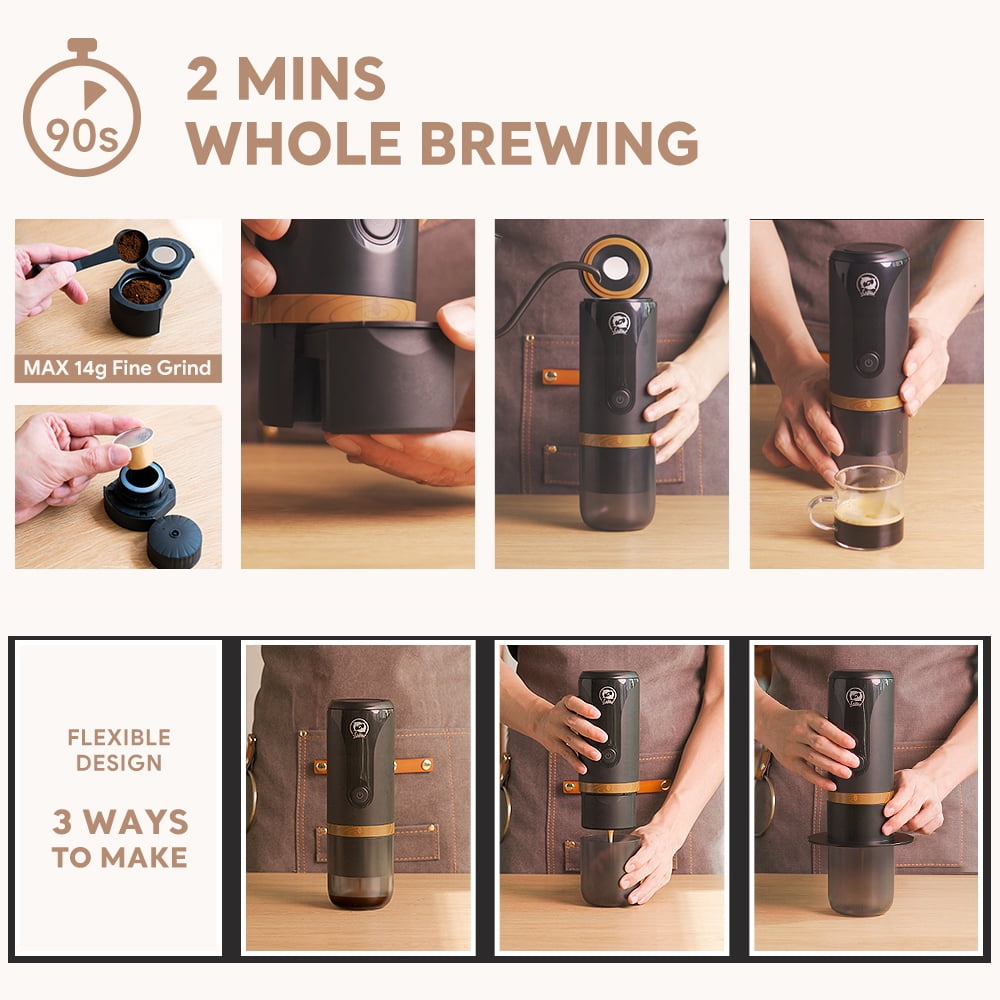 90s

2 MINS
WHOLE BREWING

MAX 14g Fine Grind

FLEXIBLE DESIGN

3 WAYS TO MAKE