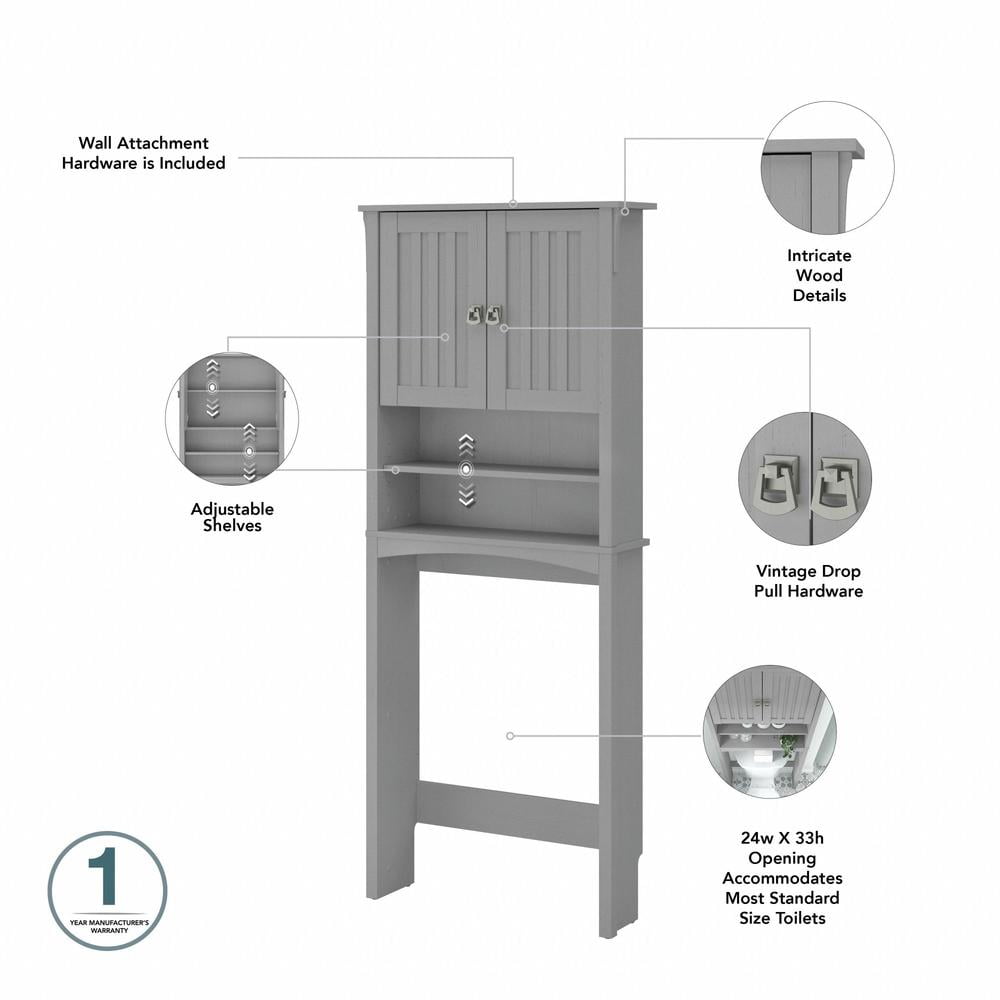 Wall Attachment Hardware is Included

Intricate Wood Details

Adjustable Shelves

Vintage Drop Pull Hardware

24w X 33h Opening Accommodates Most Standard Size Toilets

1

YEAR MANUFACTURER'S WARRANTY