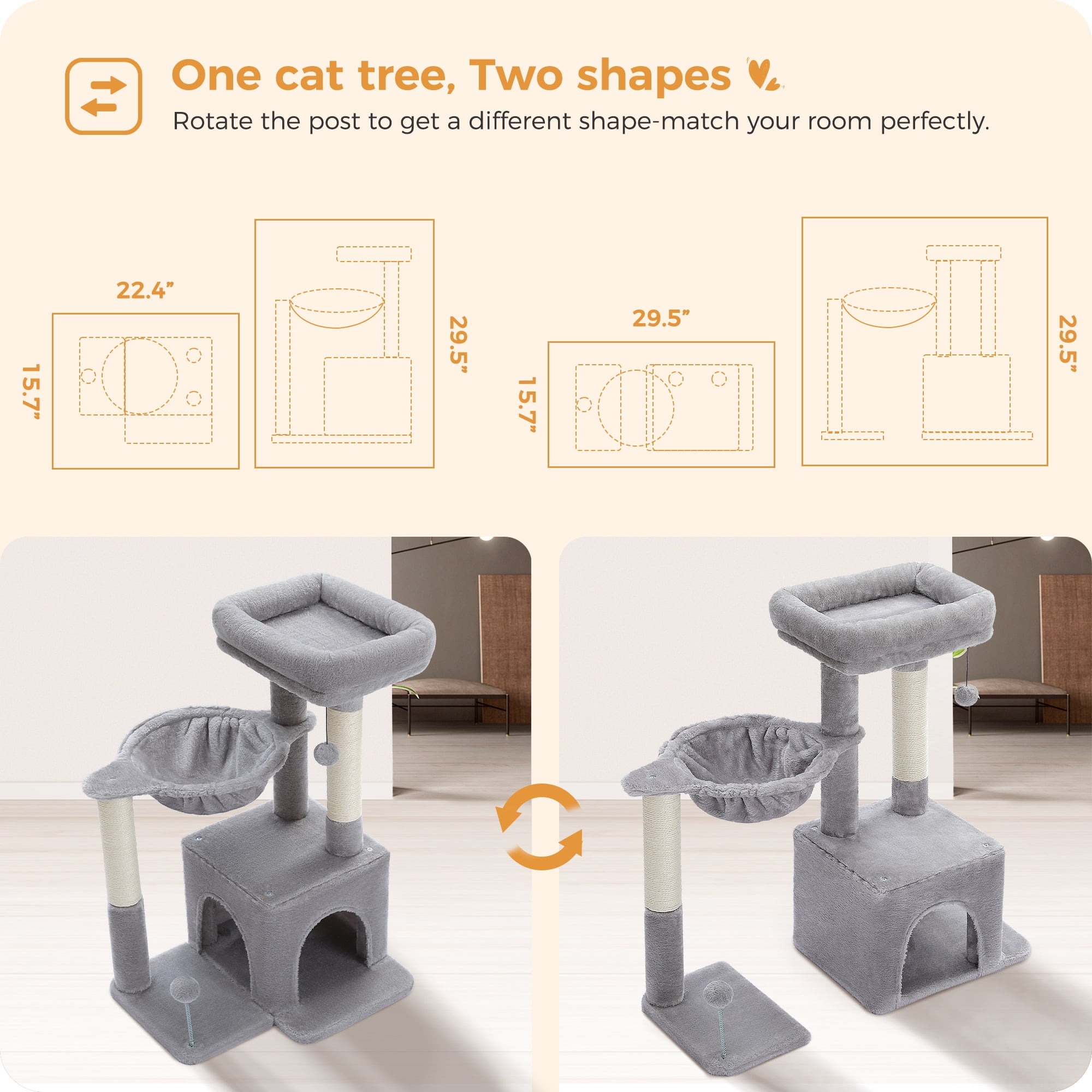 One cat tree, Two shapes

Rotate the post to get a different shape-match your room perfectly.

22.4”

15.7”

29.5”

29.5”

15.7”

29.5”