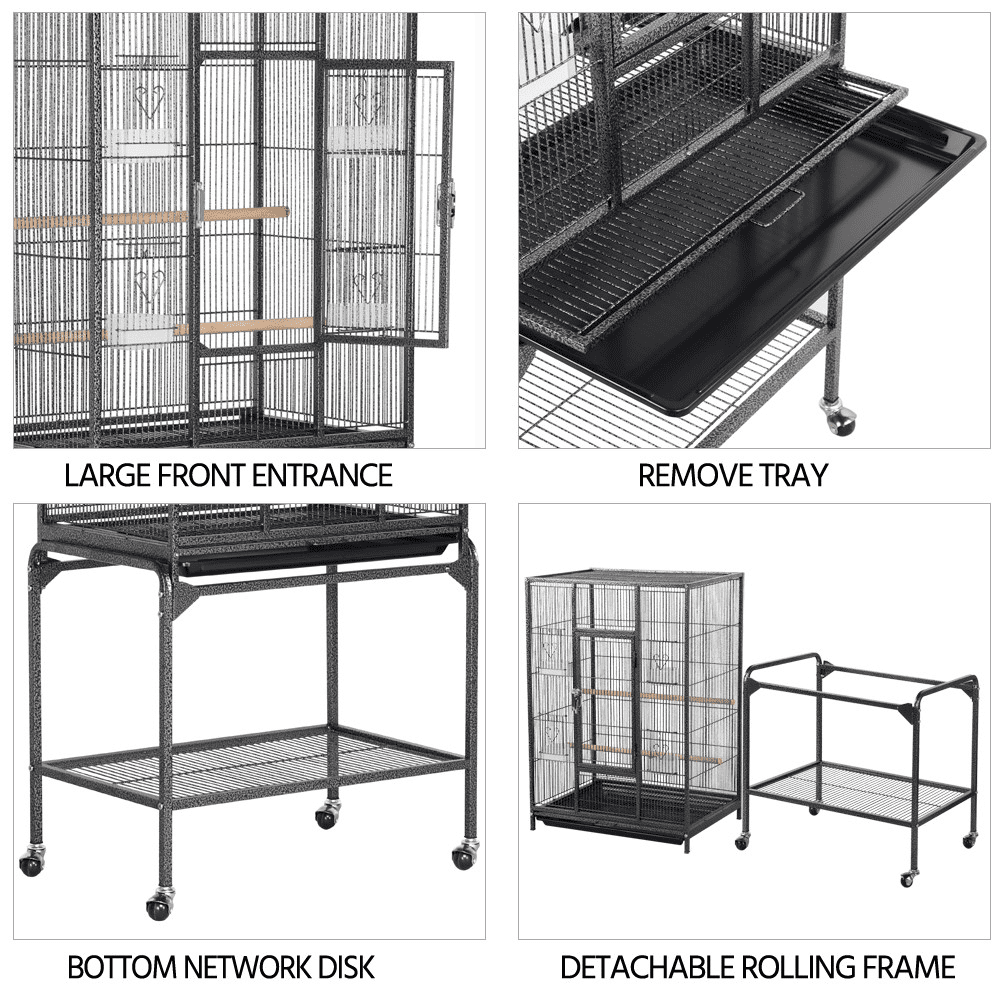 LARGE FRONT ENTRANCE

REMOVE TRAY

BOTTOM NETWORK DISK

DETACHABLE ROLLING FRAME