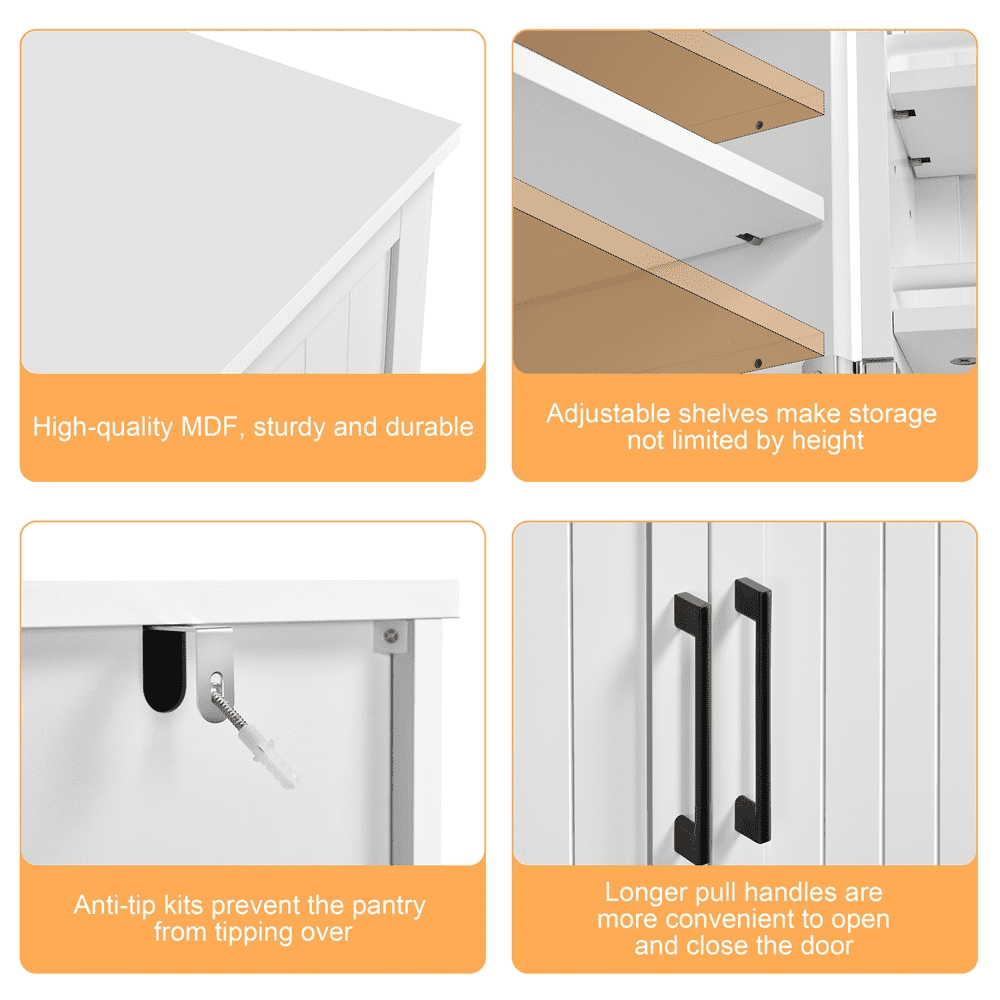 High-quality MDF, sturdy and durable

Adjustable shelves make storage not limited by height

Anti-tip kits prevent the pantry from tipping over

Longer pull handles are more convenient to open and close the door