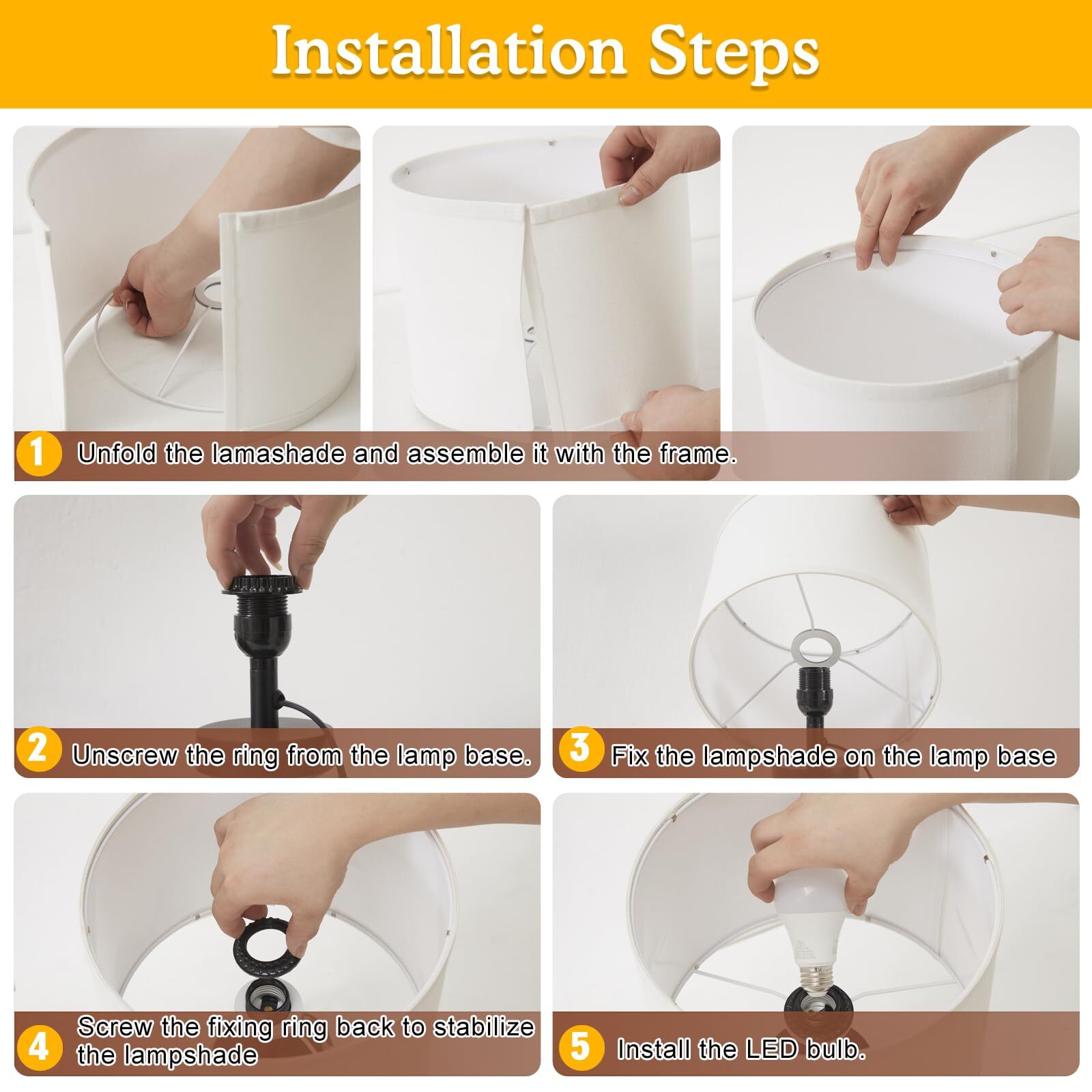 Installation Steps

1 Unfold the lamashade and assemble it with the frame.

2 Unscrew the ring from the lamp base.

3 Fix the lampshade on the lamp base

4 Screw the fixing ring back to stabilize the lampshade

5 Install the LED bulb.