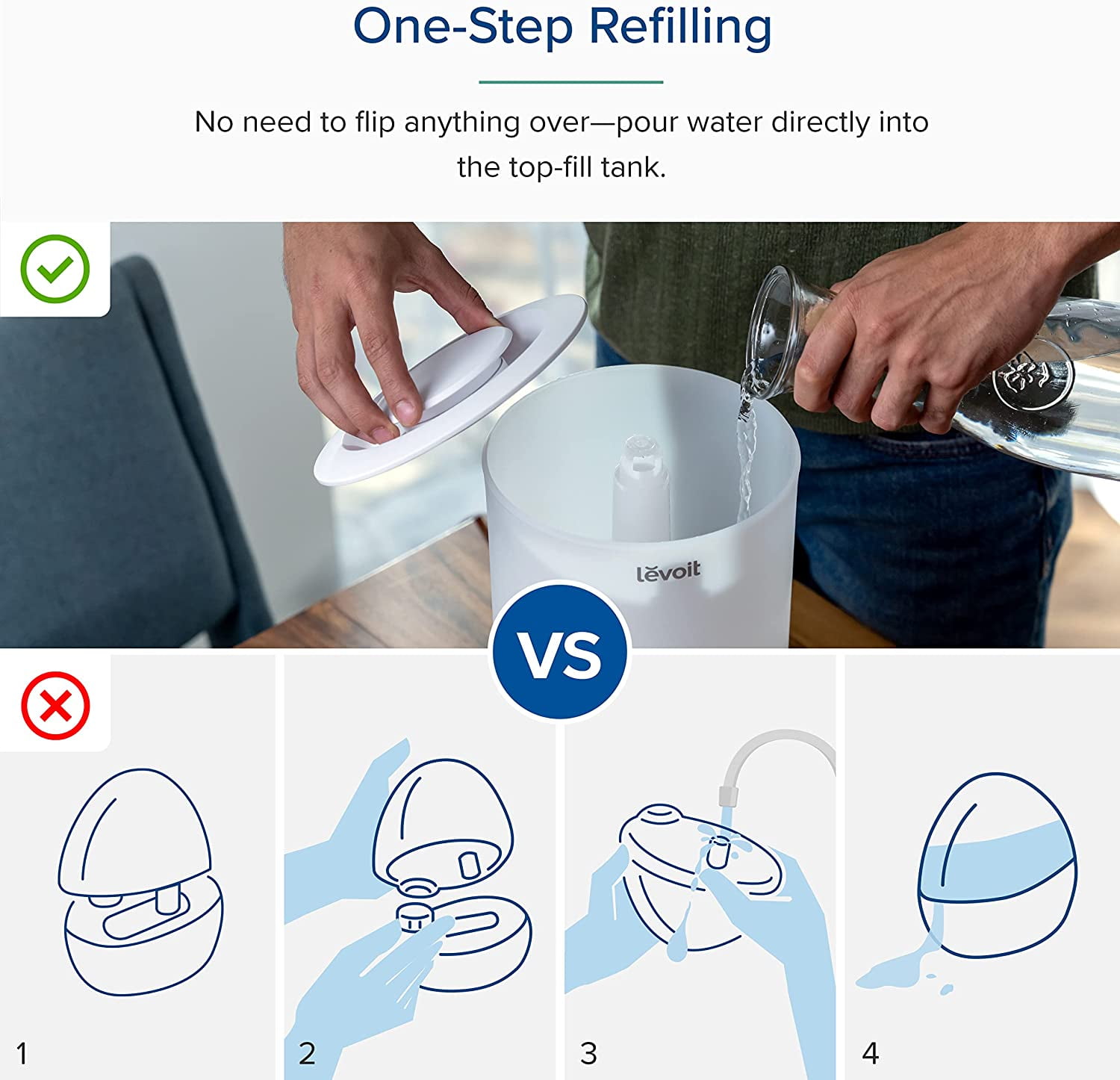 One-Step Refilling

No need to flip anything over—pour water directly into the top-fill tank.

levoit

VS

1

2

3

4