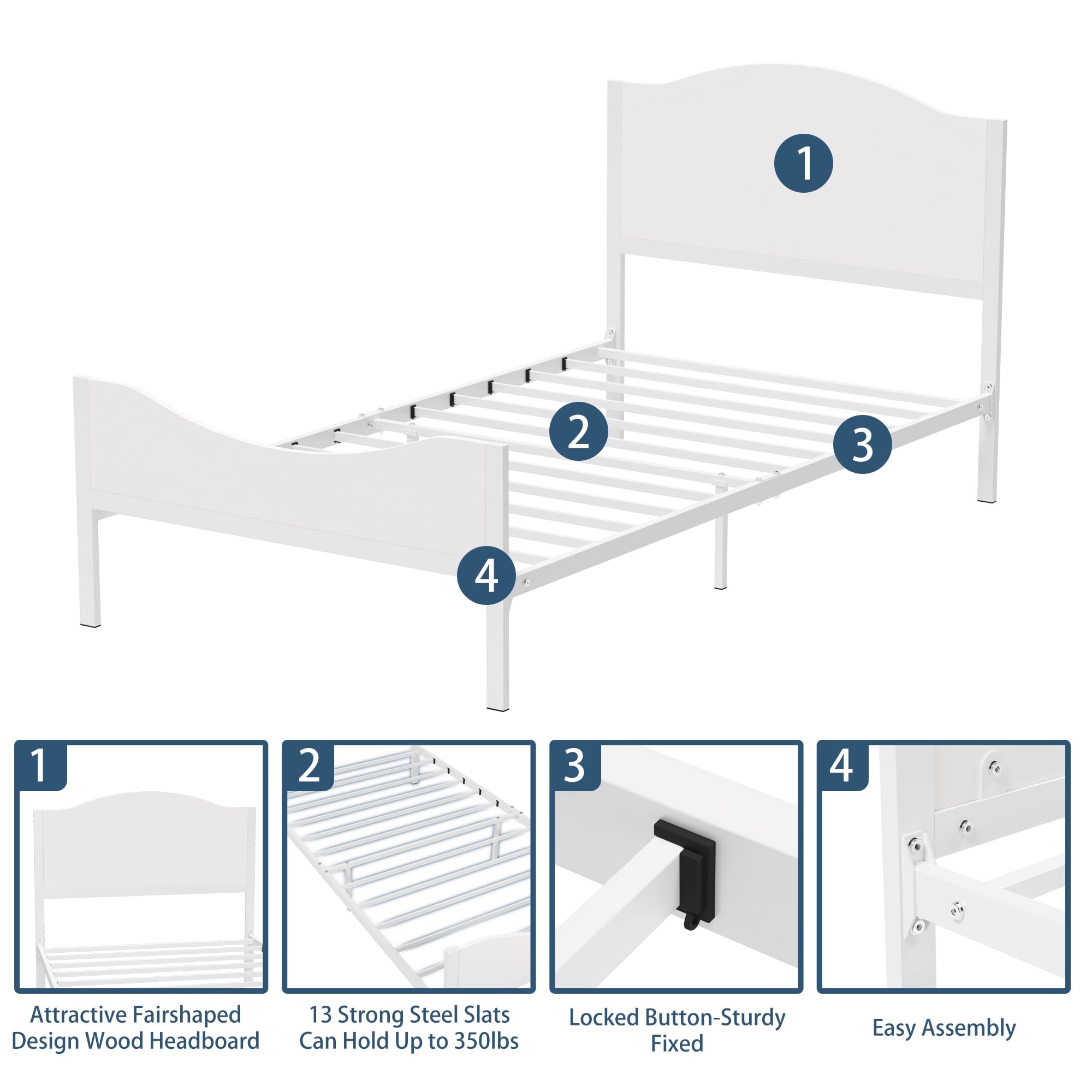 1

2

3

4

1

Attractive Fairshaped Design Wood Headboard

2

13 Strong Steel Slats Can Hold Up to 350lbs

3

Locked Button-Sturdy Fixed

4

Easy Assembly