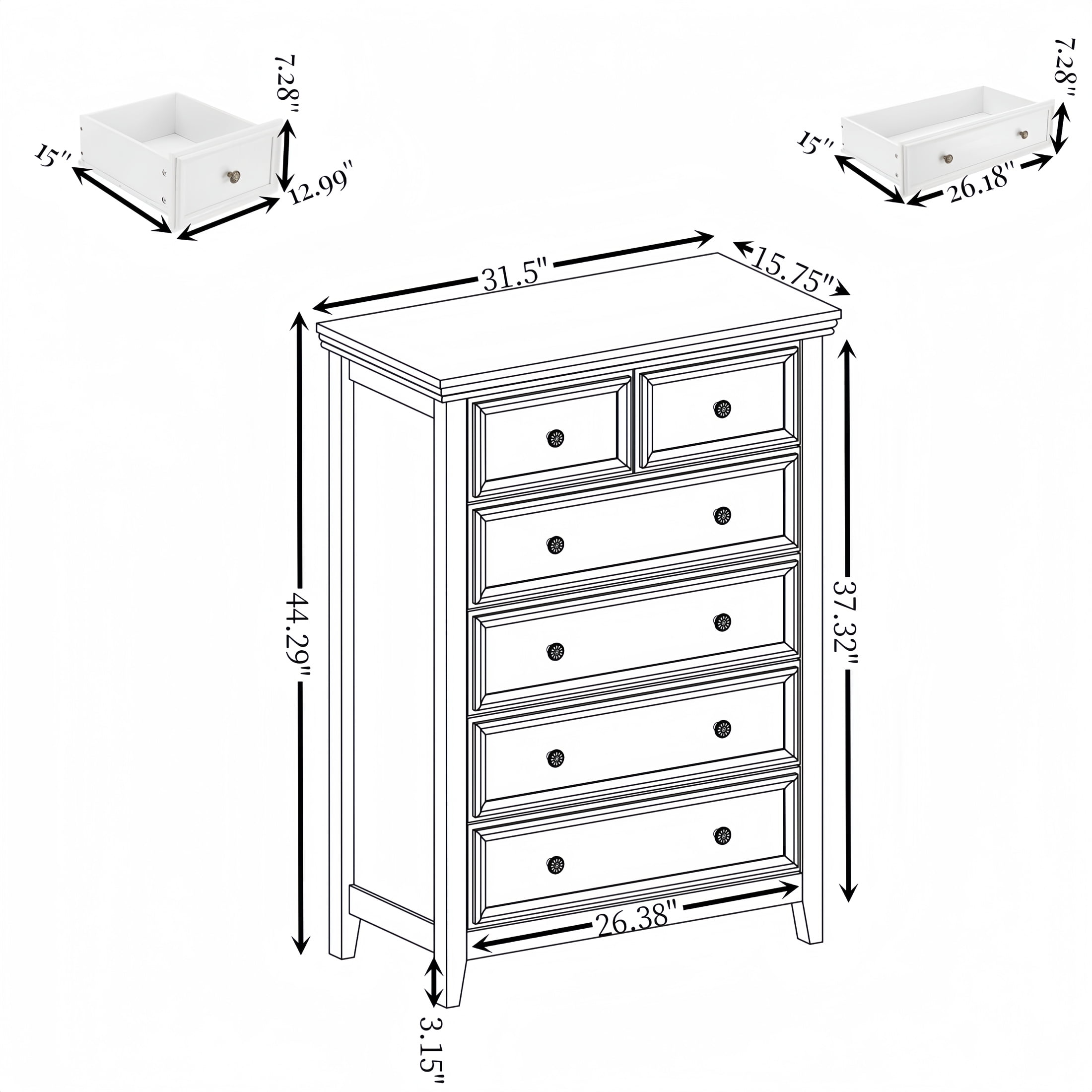 7.28"
15"
12.99"

7.28"
15"
26.18"

31.5"
15.75"
44.29"
37.32"
26.38"
3.15"