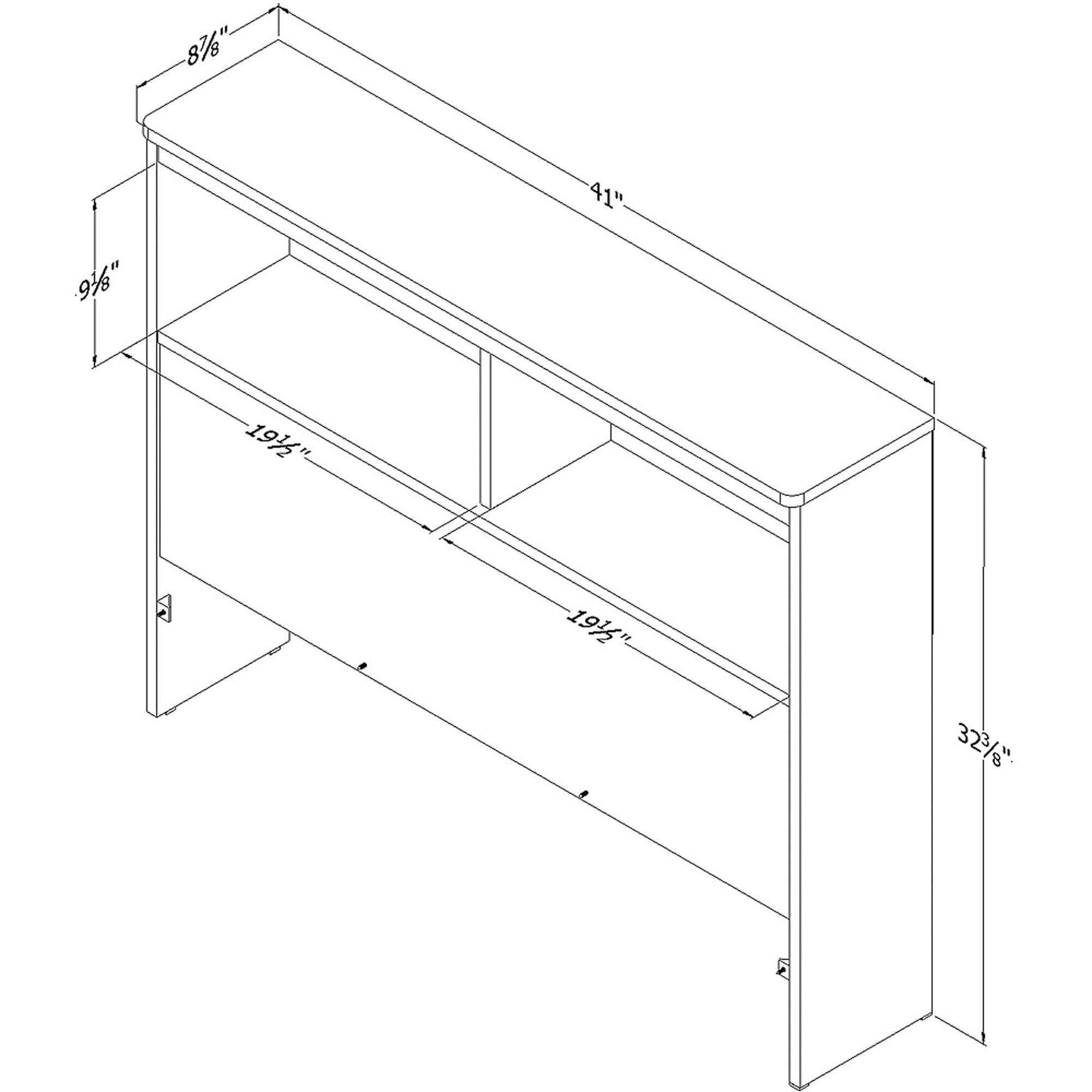 $8\frac{7}{8}$"

41"

$9\frac{1}{8}$"

$19\frac{1}{2}$"

$19\frac{1}{2}$"

$32\frac{3}{8}$"