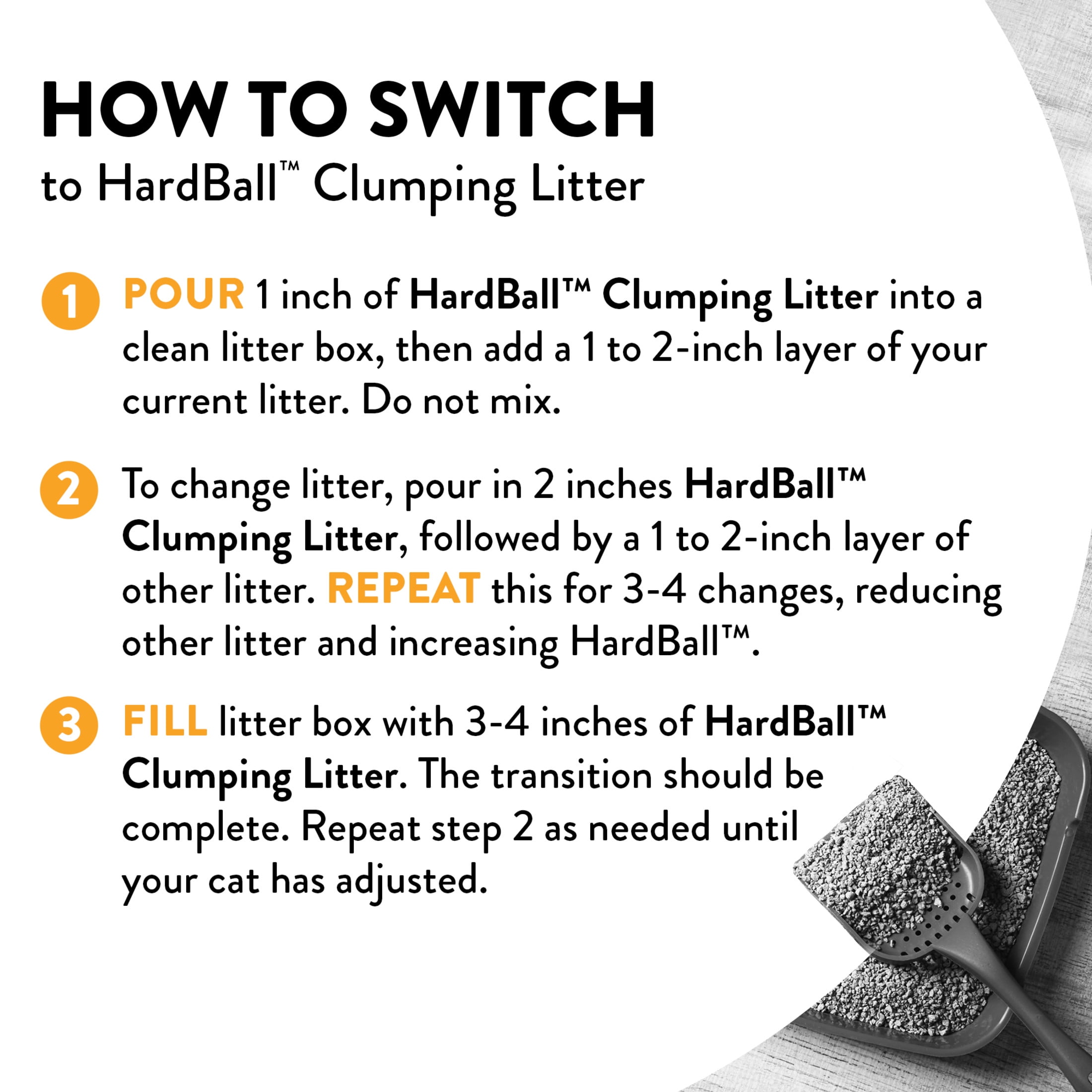 HOW TO SWITCH
to HardBall™ Clumping Litter

1 POUR 1 inch of HardBall™ Clumping Litter into a clean litter box, then add a 1 to 2-inch layer of your current litter. Do not mix.

2 To change litter, pour in 2 inches HardBall™ Clumping Litter, followed by a 1 to 2-inch layer of other litter. REPEAT this for 3-4 changes, reducing other litter and increasing HardBall™.

3 FILL litter box with 3-4 inches of HardBall™ Clumping Litter. The transition should be complete. Repeat step 2 as needed until your cat has adjusted.