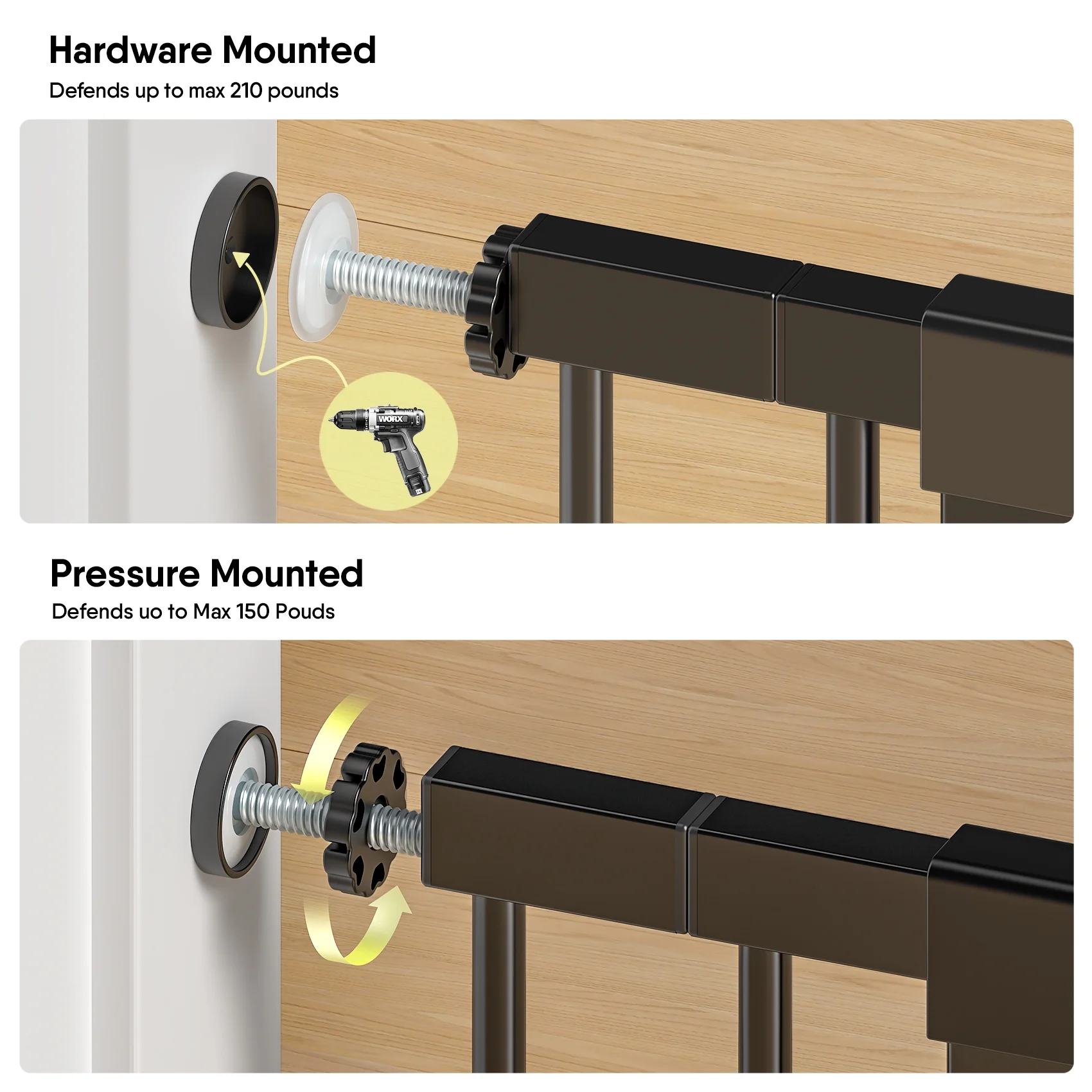 Hardware Mounted
Defends up to max 210 pounds

WORX

Pressure Mounted
Defends uo to Max 150 Pouds