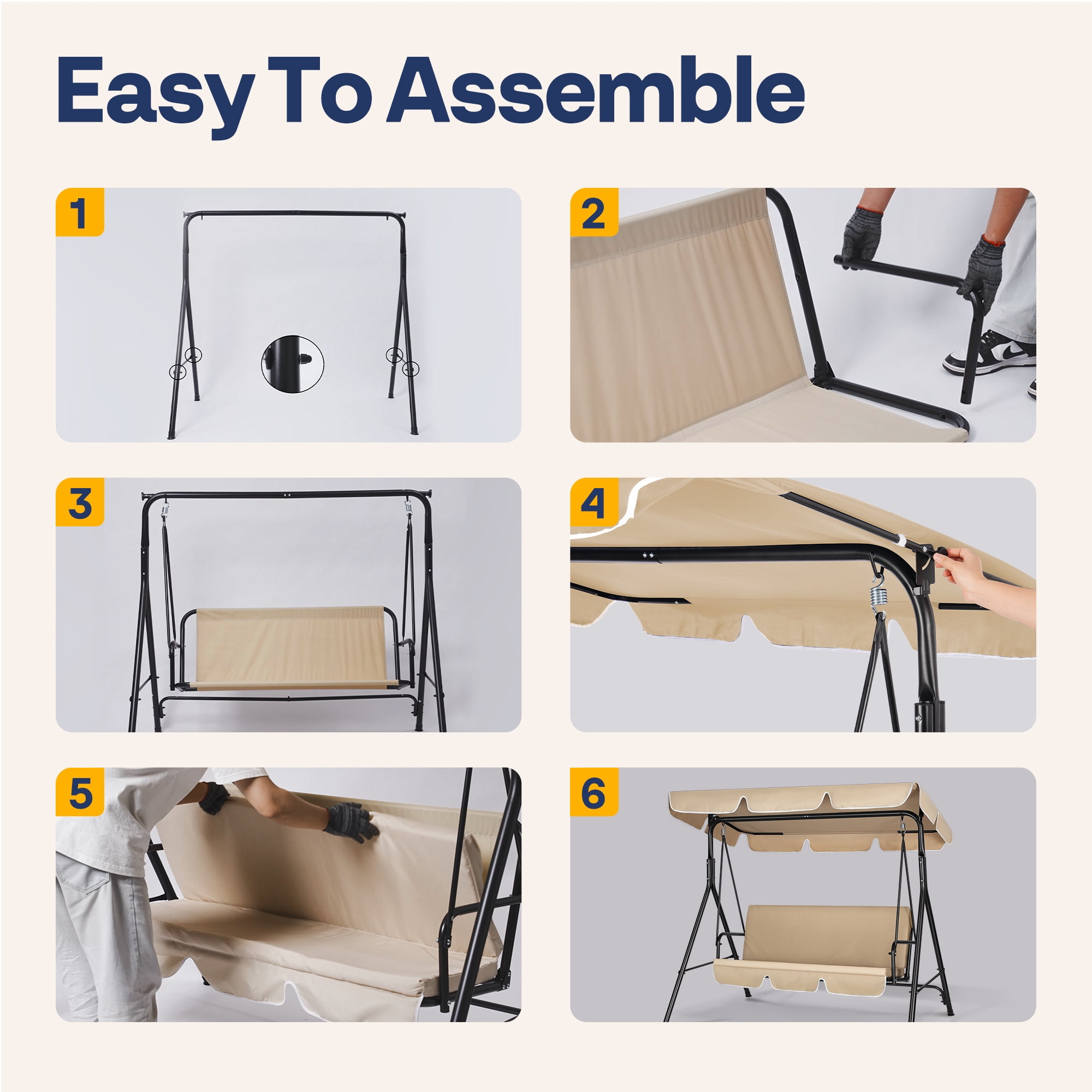 Easy To Assemble

1

2

3

4

5

6