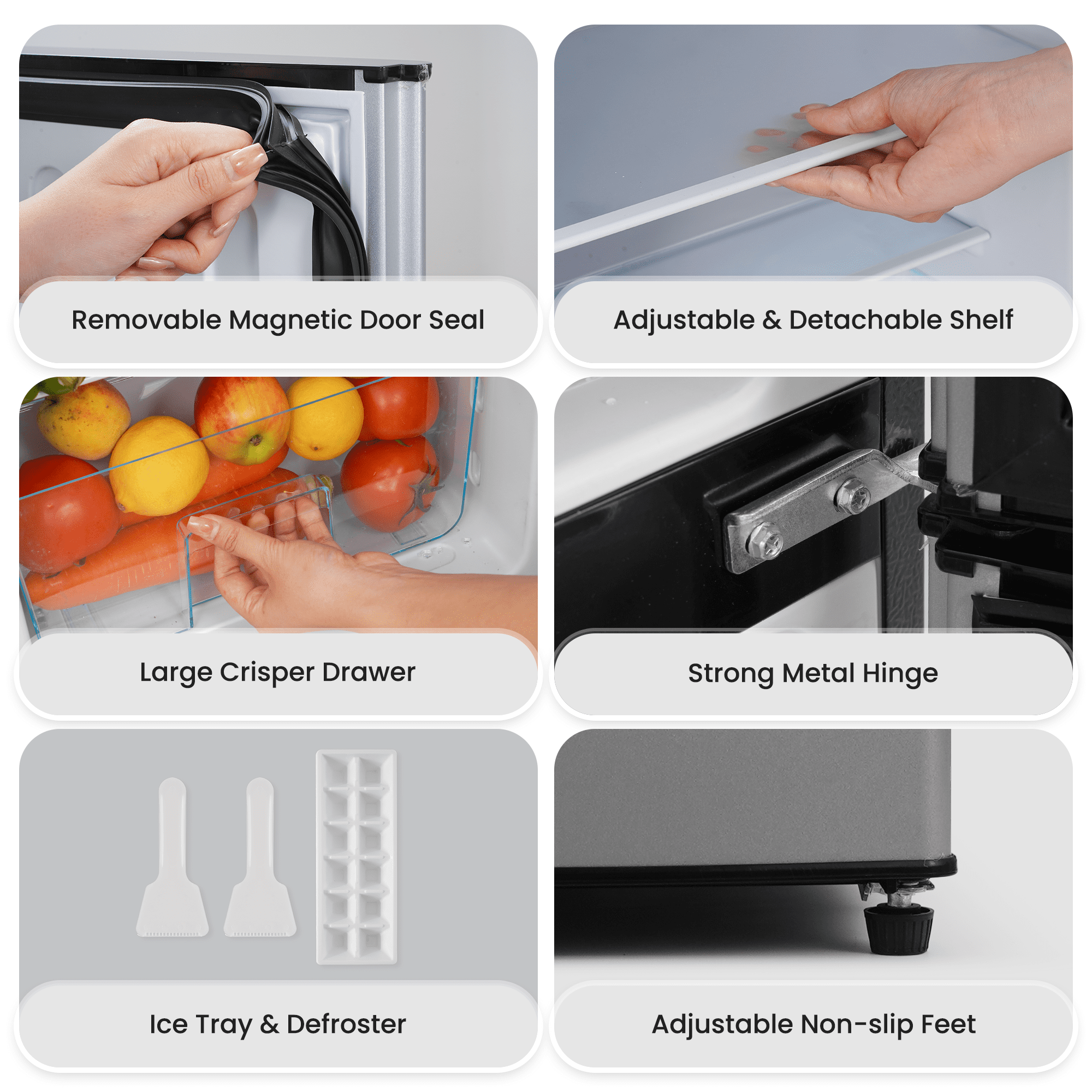 Removable Magnetic Door Seal

Adjustable & Detachable Shelf

Large Crisper Drawer

Strong Metal Hinge

Ice Tray & Defroster

Adjustable Non-slip Feet