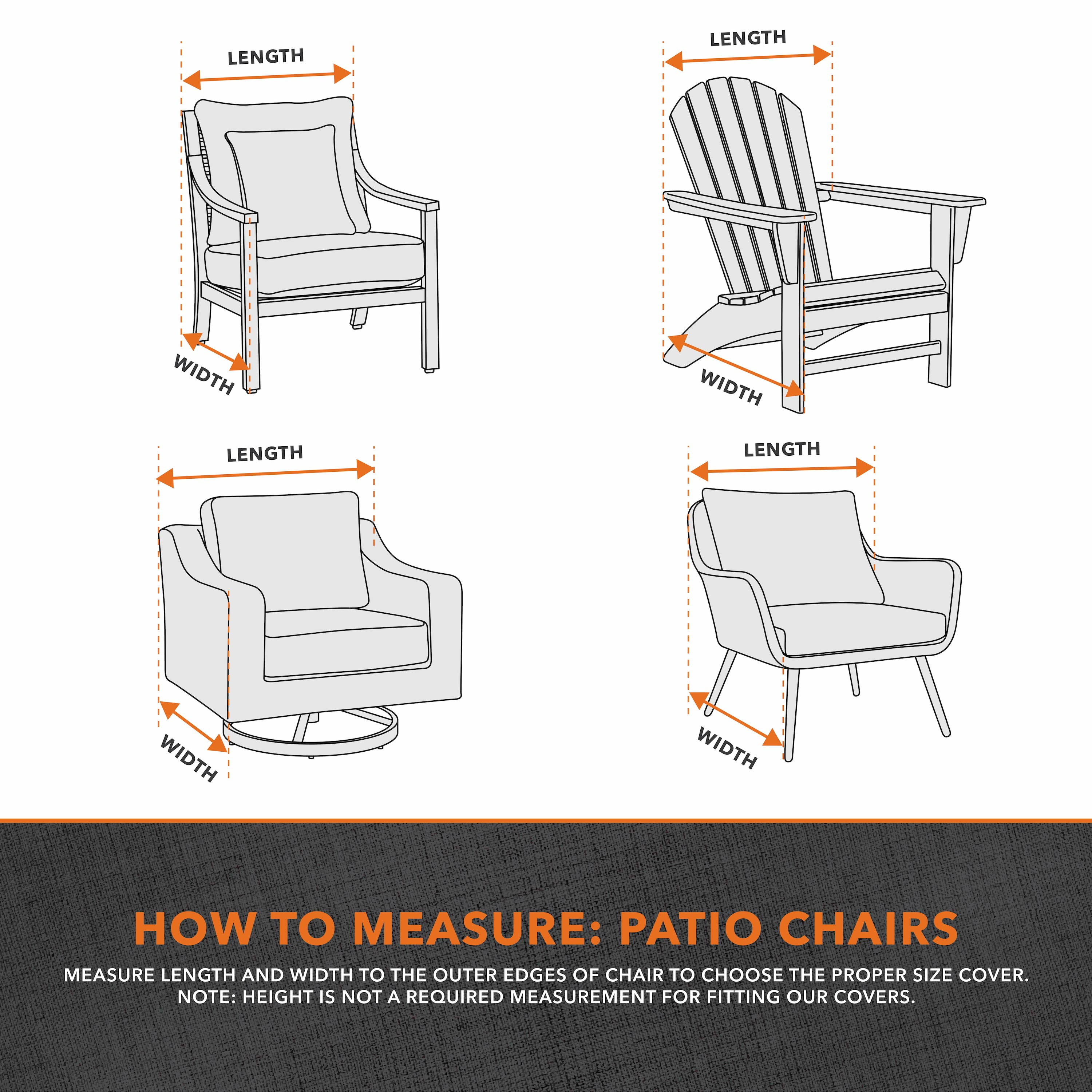 LENGTH

WIDTH

LENGTH

WIDTH

LENGTH

WIDTH

LENGTH

WIDTH

HOW TO MEASURE: PATIO CHAIRS

MEASURE LENGTH AND WIDTH TO THE OUTER EDGES OF CHAIR TO CHOOSE THE PROPER SIZE COVER. NOTE: HEIGHT IS NOT A REQUIRED MEASUREMENT FOR FITTING OUR COVERS.