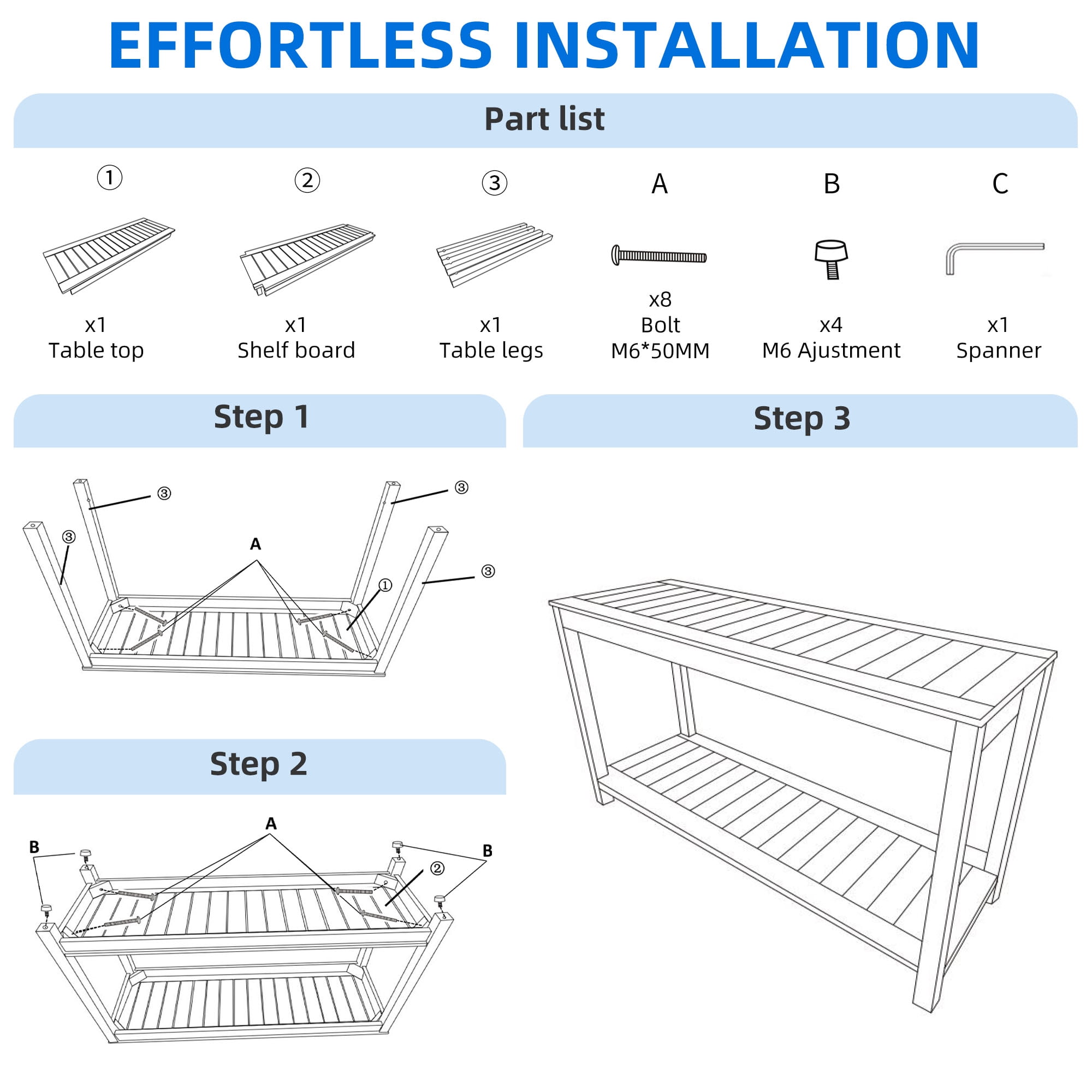 EFFORTLESS INSTALLATION

Part list

①
x1
Table top

②
x1
Shelf board

③
x1
Table legs

A
x8
Bolt
M6*50MM

B
x4
M6 Ajustment

C
x1
Spanner

Step 1

③ ③ ③ ③ A ①

Step 2

A B B ②

Step 3