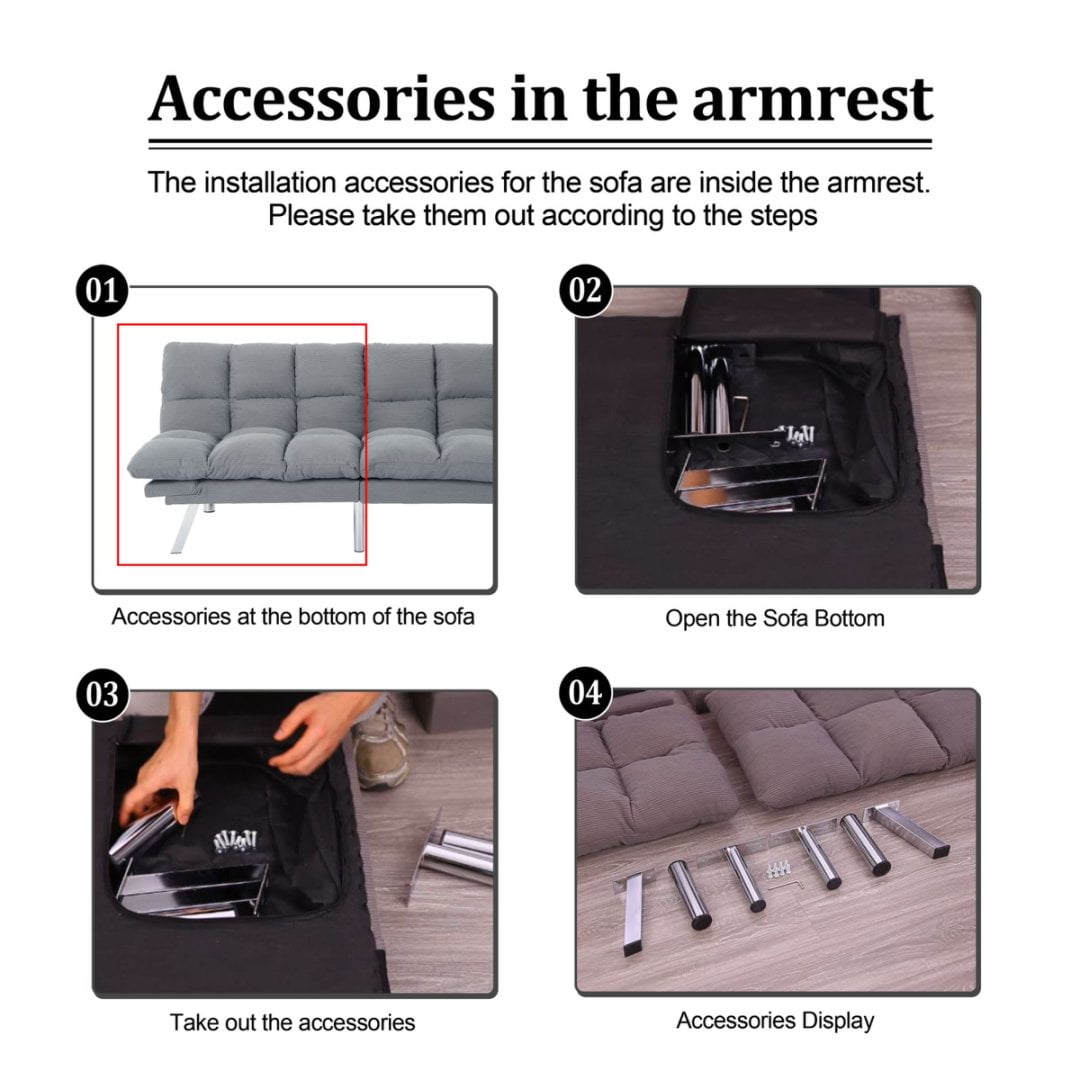 Accessories in the armrest

The installation accessories for the sofa are inside the armrest. Please take them out according to the steps

01

Accessories at the bottom of the sofa

02

Open the Sofa Bottom

03

Take out the accessories

04

Accessories Display