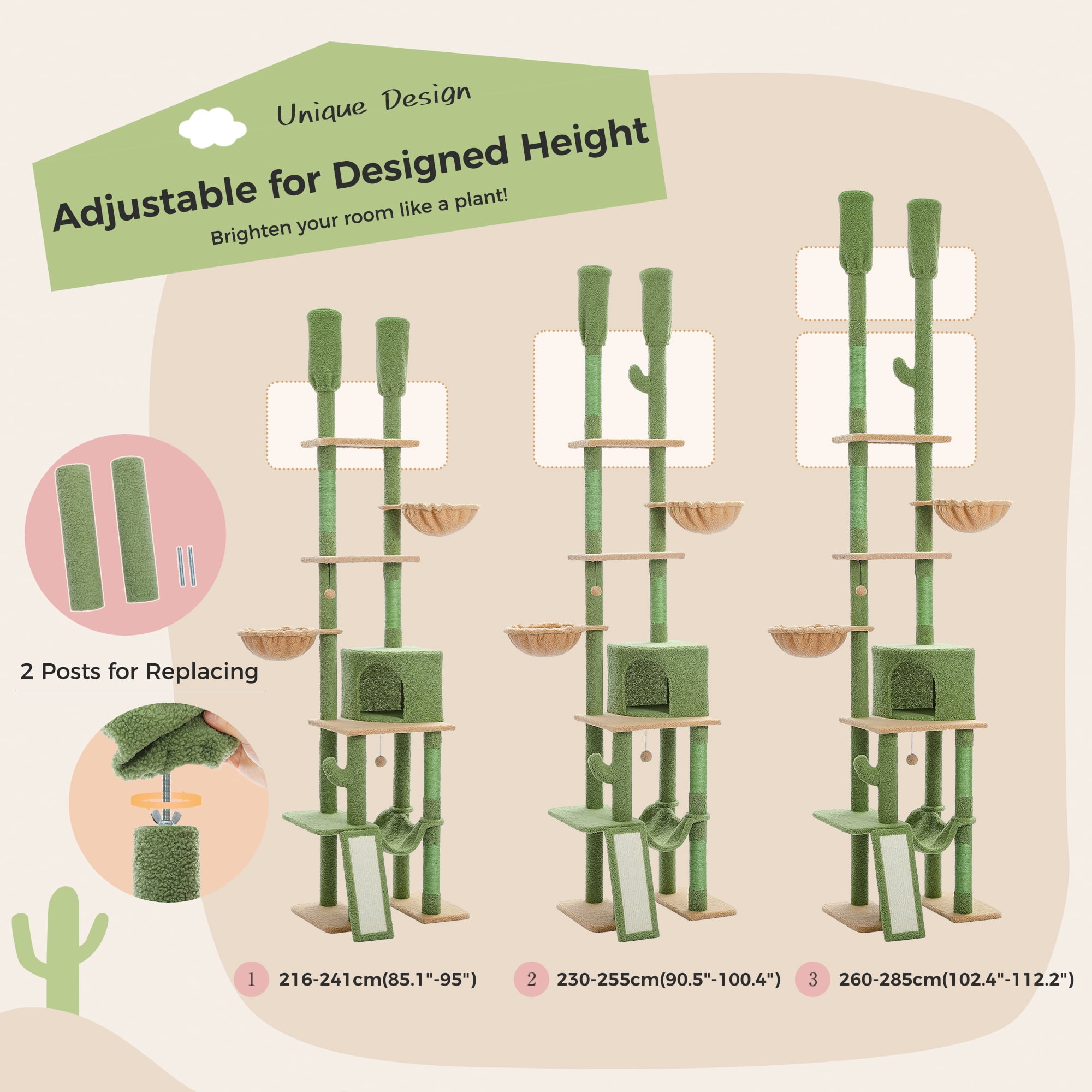 Unique Design

Adjustable for Designed Height

Brighten your room like a plant!

2 Posts for Replacing

1 216-241cm(85.1"-95")

2 230-255cm(90.5"-100.4")

3 260-285cm(102.4"-112.2")