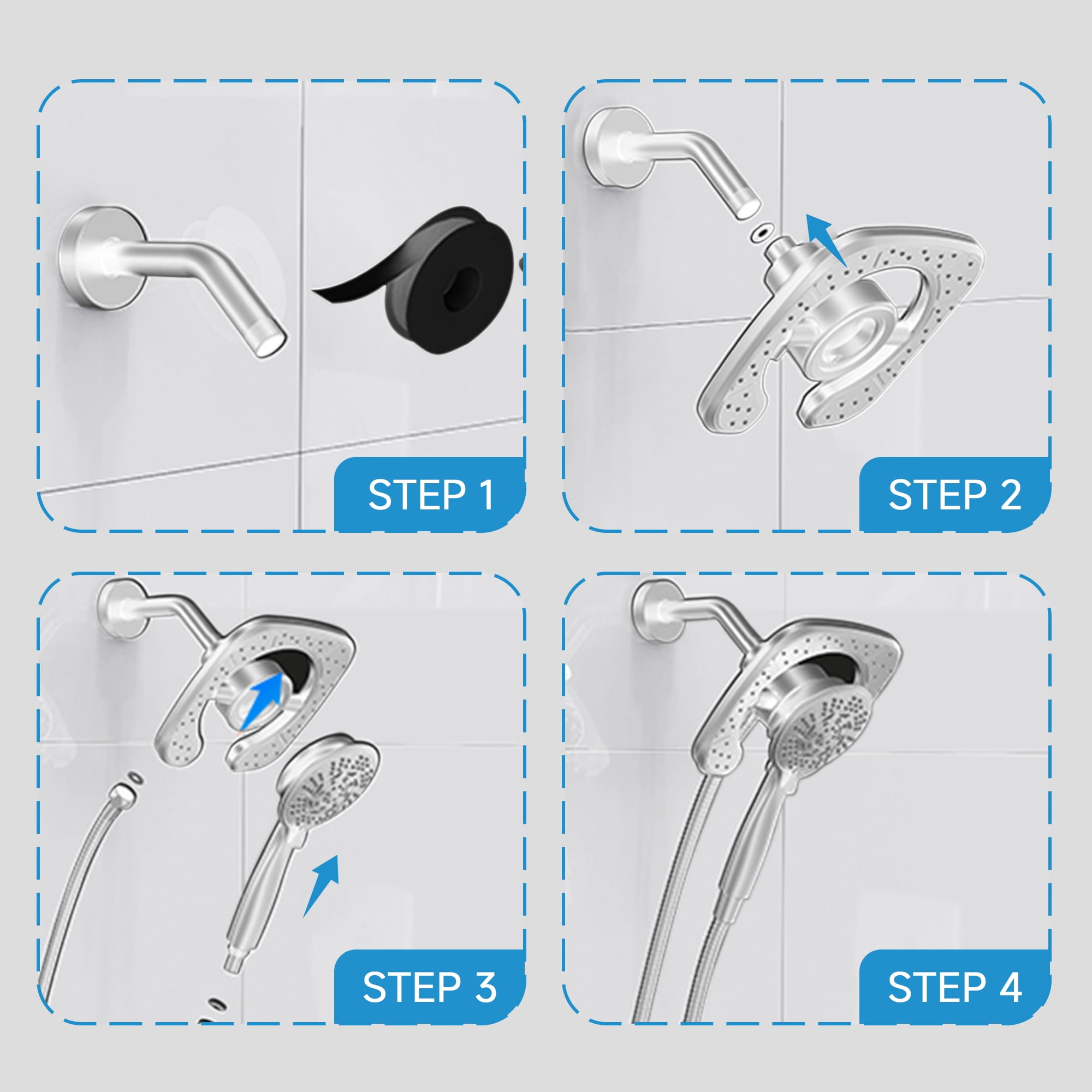 STEP 1

STEP 2

STEP 3

STEP 4