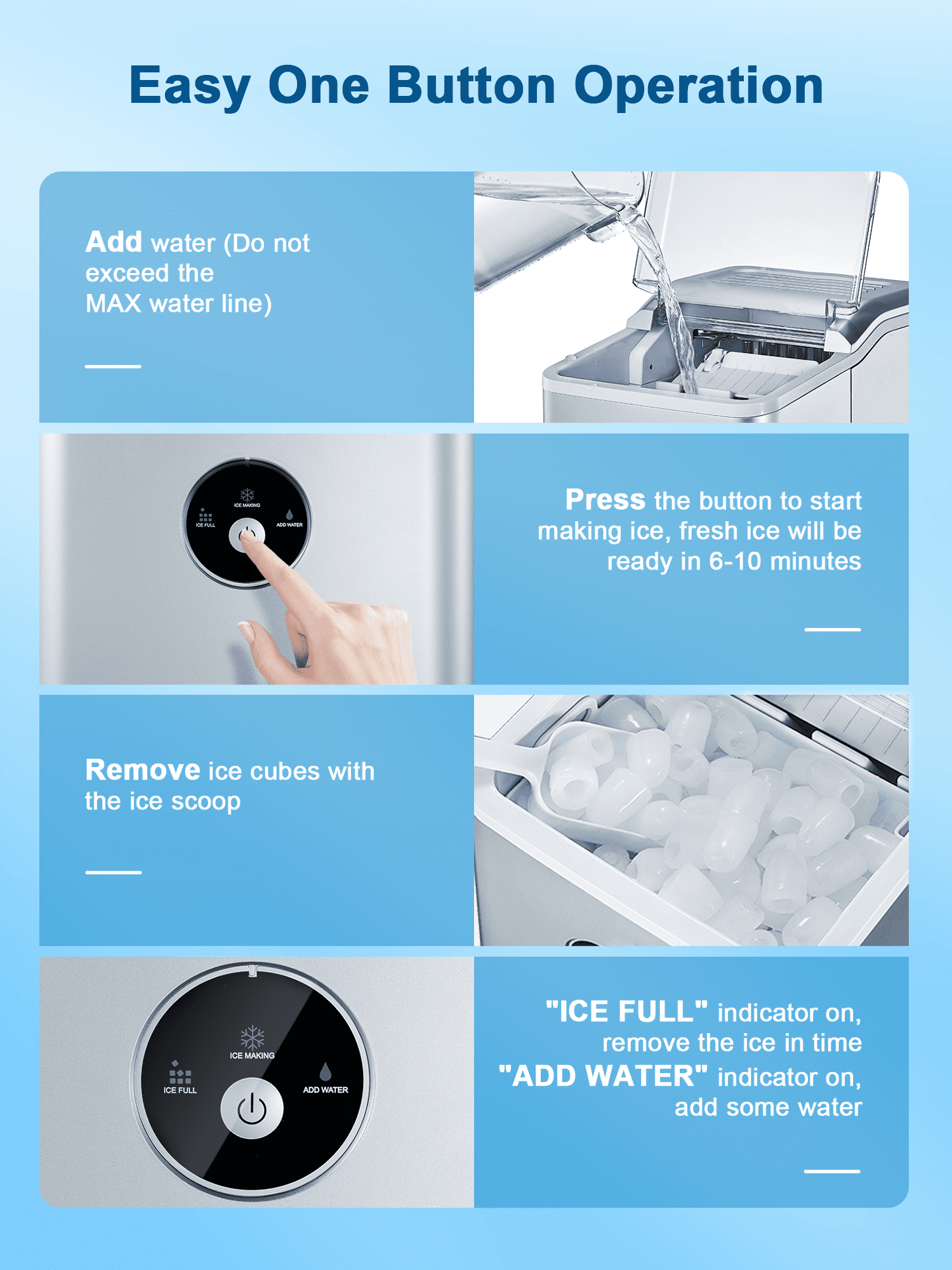 Easy One Button Operation

Add water (Do not exceed the MAX water line)

ICE MAKING
ICE FULL
ADD WATER

Press the button to start making ice, fresh ice will be ready in 6-10 minutes

Remove ice cubes with the ice scoop

ICE MAKING
ICE FULL
ADD WATER

"ICE FULL" indicator on, remove the ice in time
"ADD WATER" indicator on, add some water