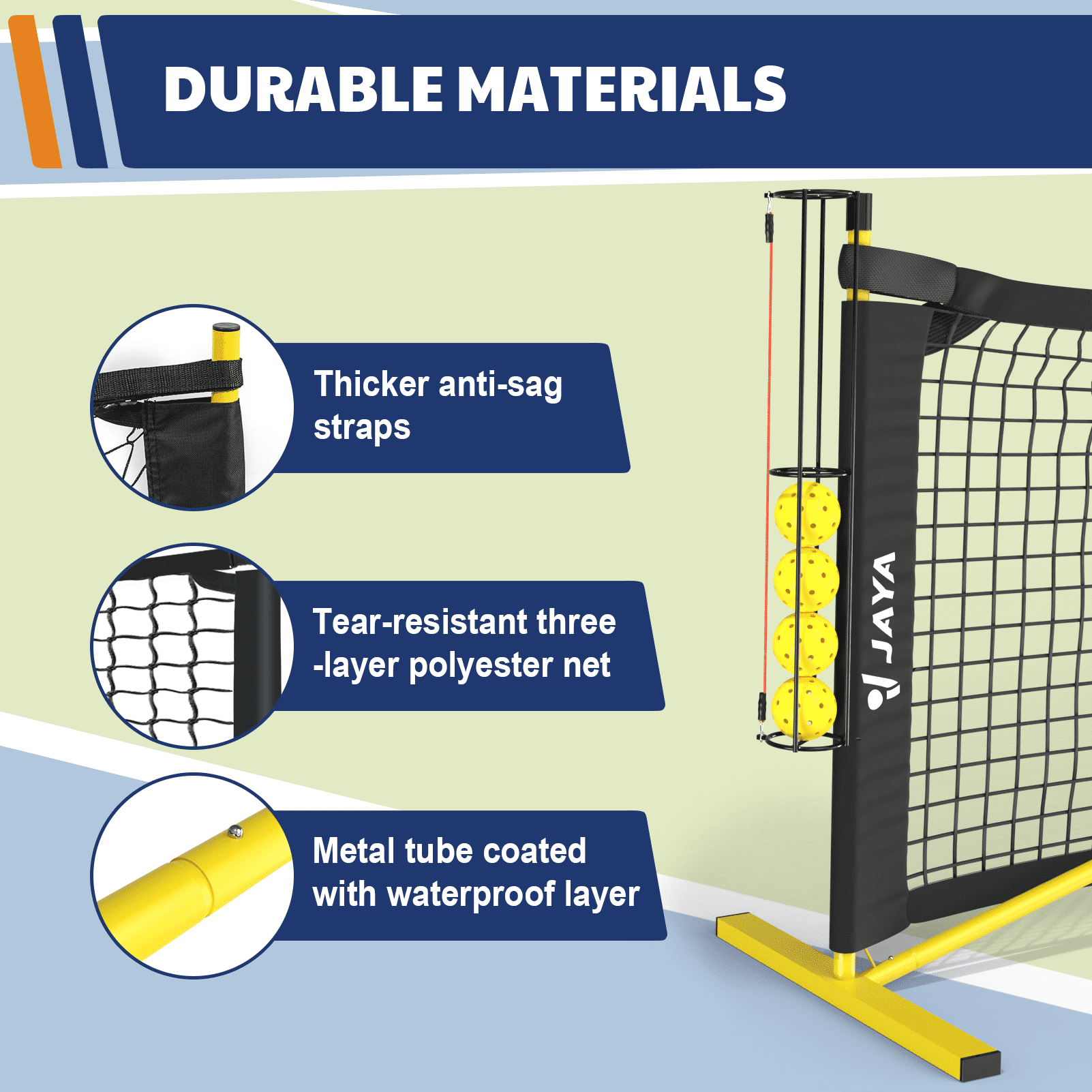 DURABLE MATERIALS

Thicker anti-sag straps

Tear-resistant three -layer polyester net

Metal tube coated with waterproof layer

JAYA