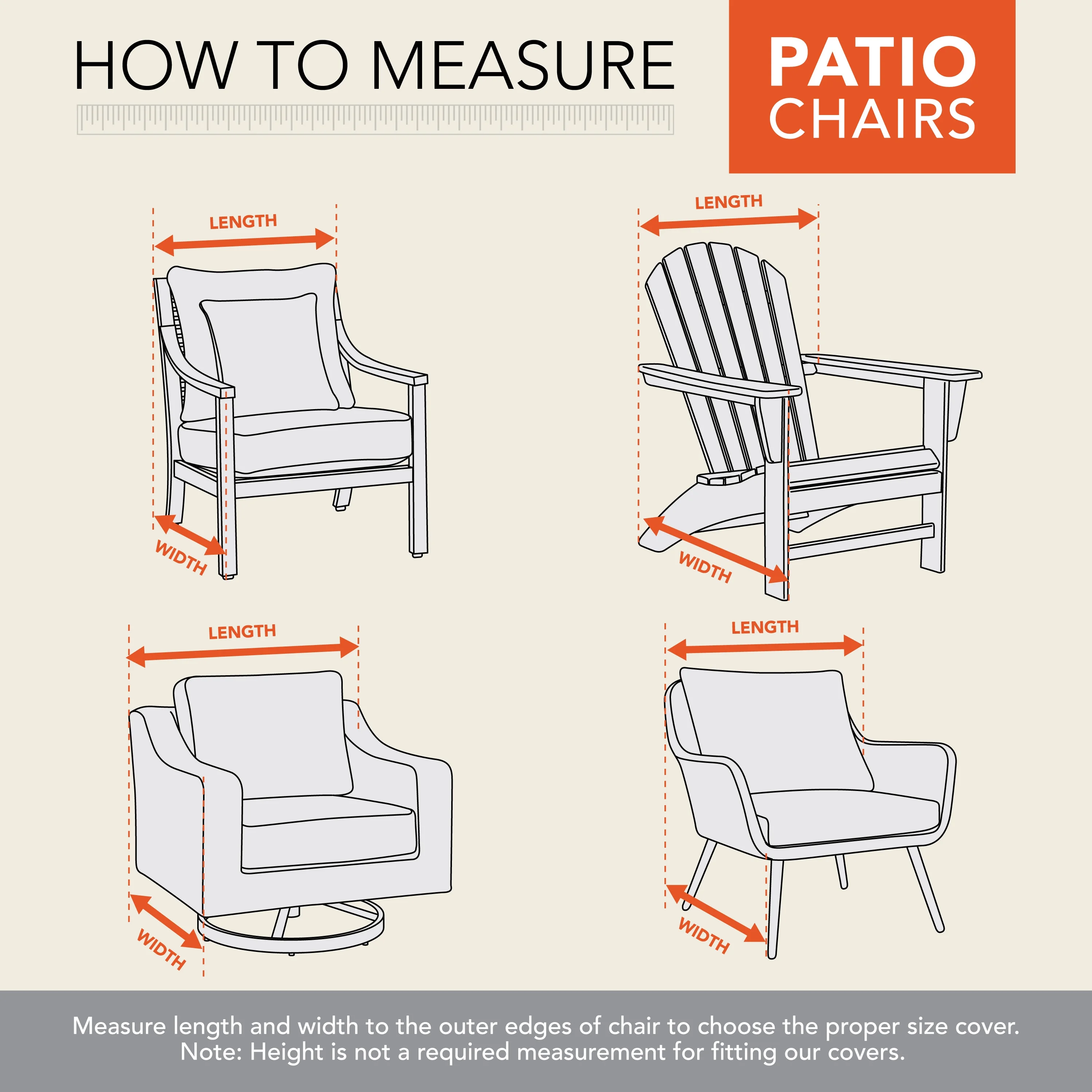 HOW TO MEASURE

PATIO CHAIRS

LENGTH

WIDTH

LENGTH

WIDTH

LENGTH

WIDTH

LENGTH

WIDTH

Measure length and width to the outer edges of chair to choose the proper size cover.
Note: Height is not a required measurement for fitting our covers.