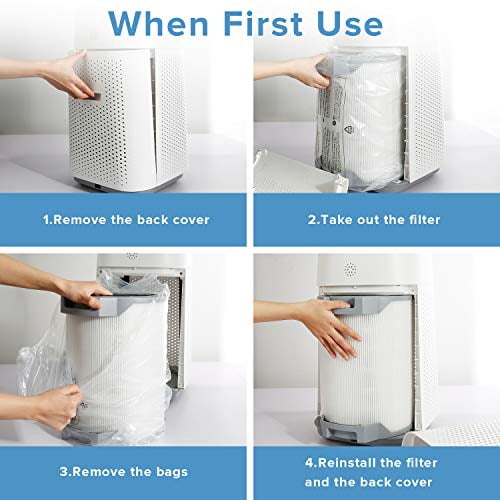 When First Use

1.Remove the back cover

2.Take out the filter

3.Remove the bags

4.Reinstall the filter and the back cover