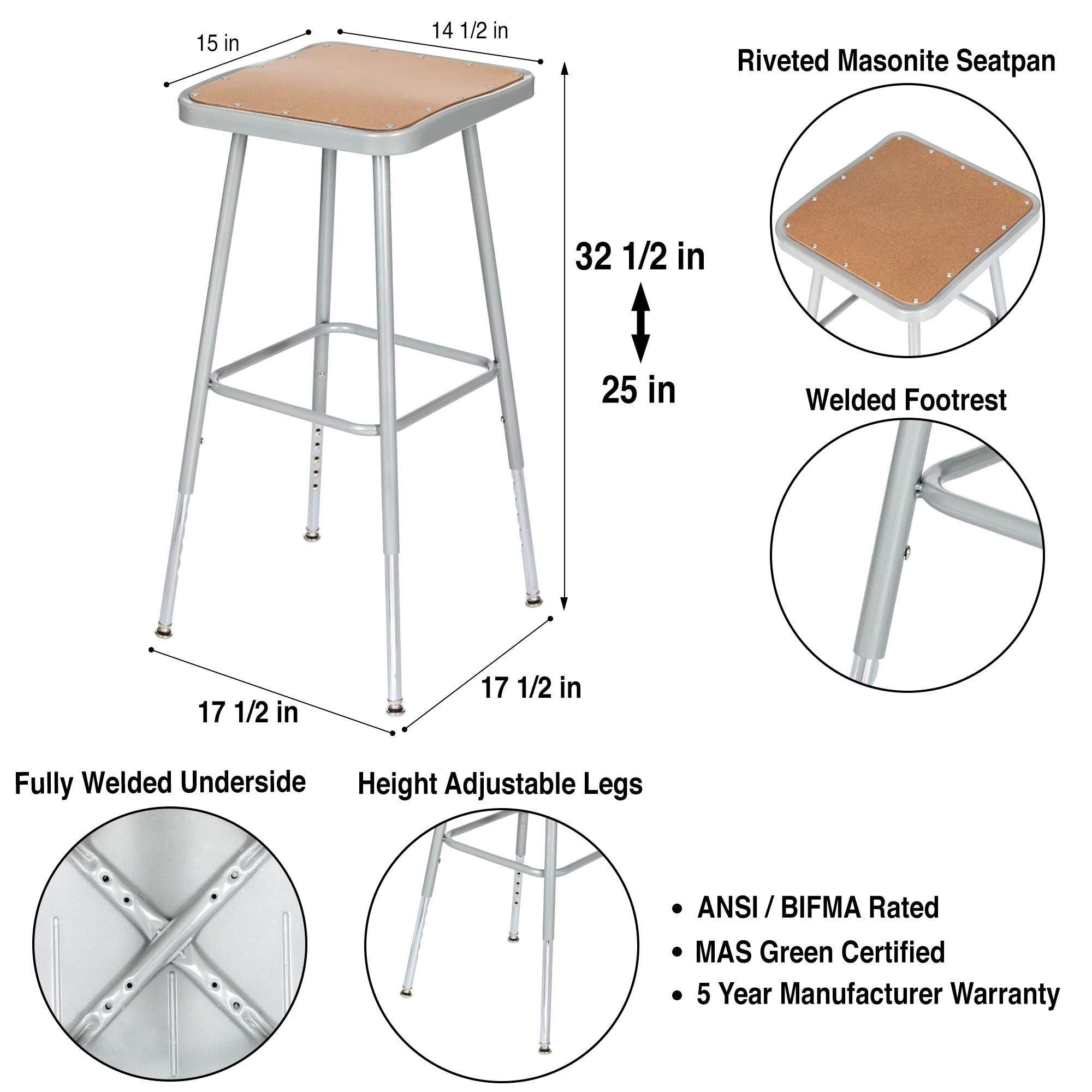 15 in
14 1/2 in
Riveted Masonite Seatpan
32 1/2 in
25 in
Welded Footrest
17 1/2 in
17 1/2 in
Fully Welded Underside
Height Adjustable Legs
• ANSI / BIFMA Rated
• MAS Green Certified
• 5 Year Manufacturer Warranty