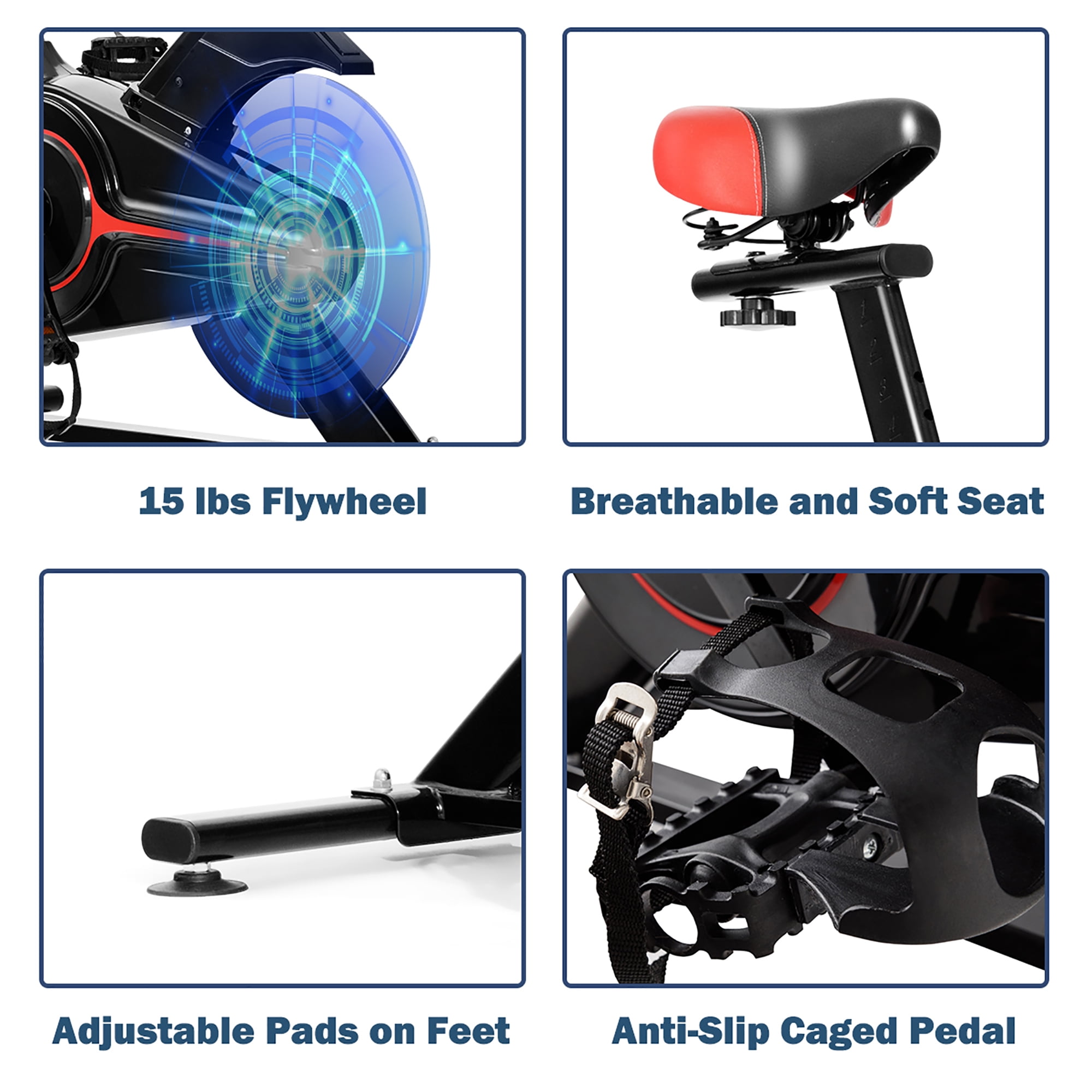 15 lbs Flywheel

Breathable and Soft Seat

Adjustable Pads on Feet

Anti-Slip Caged Pedal