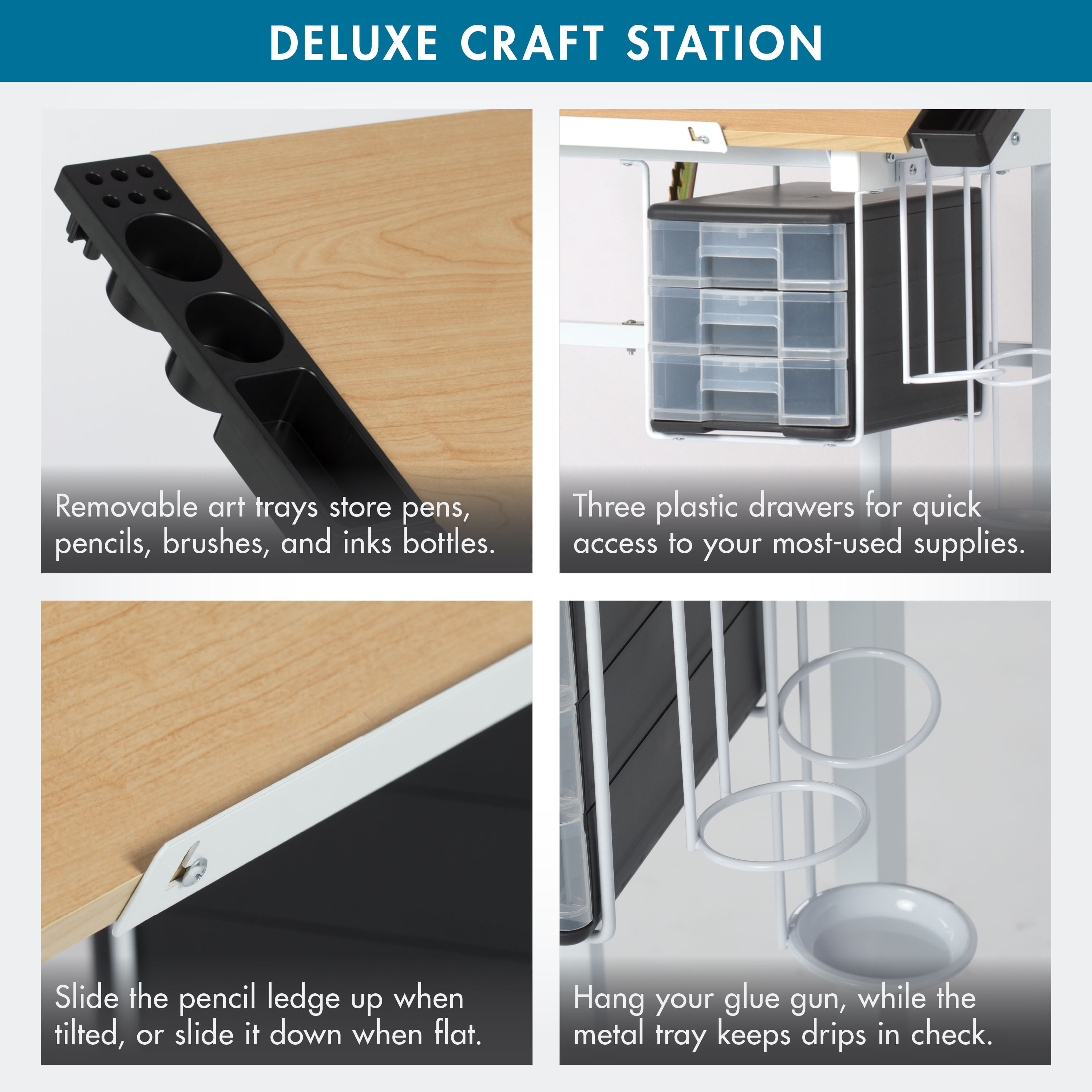 DELUXE CRAFT STATION

Removable art trays store pens, pencils, brushes, and inks bottles.

Three plastic drawers for quick access to your most-used supplies.

Slide the pencil ledge up when tilted, or slide it down when flat.

Hang your glue gun, while the metal tray keeps drips in check.