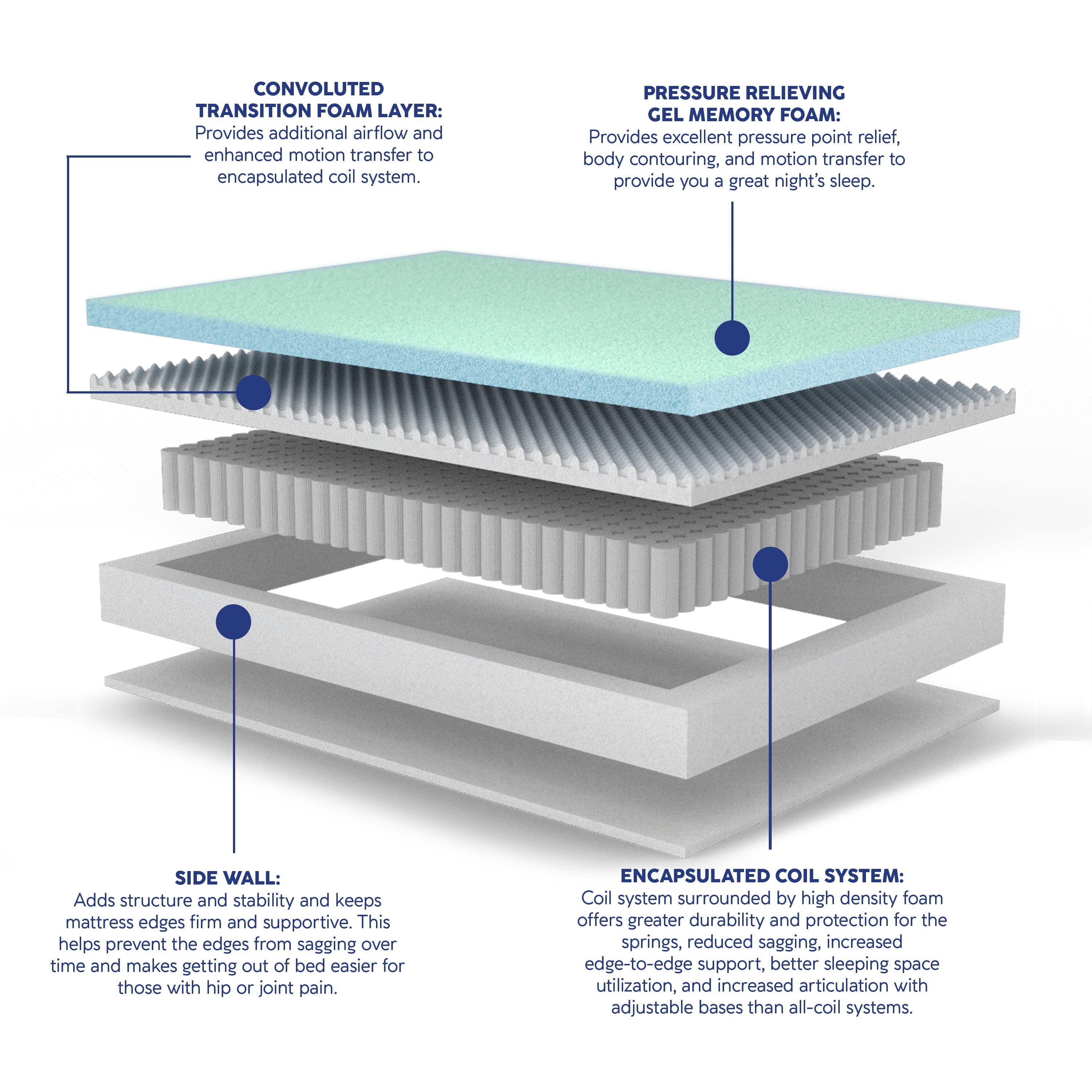 CONVOLUTED TRANSITION FOAM LAYER:
Provides additional airflow and enhanced motion transfer to encapsulated coil system.

PRESSURE RELIEVING GEL MEMORY FOAM:
Provides excellent pressure point relief, body contouring, and motion transfer to provide you a great night's sleep.

SIDE WALL:
Adds structure and stability and keeps mattress edges firm and supportive. This helps prevent the edges from sagging over time and makes getting out of bed easier for those with hip or joint pain.

ENCAPSULATED COIL SYSTEM:
Coil system surrounded by high density foam offers greater durability and protection for the springs, reduced sagging, increased edge-to-edge support, better sleeping space utilization, and increased articulation with adjustable bases than all-coil systems.