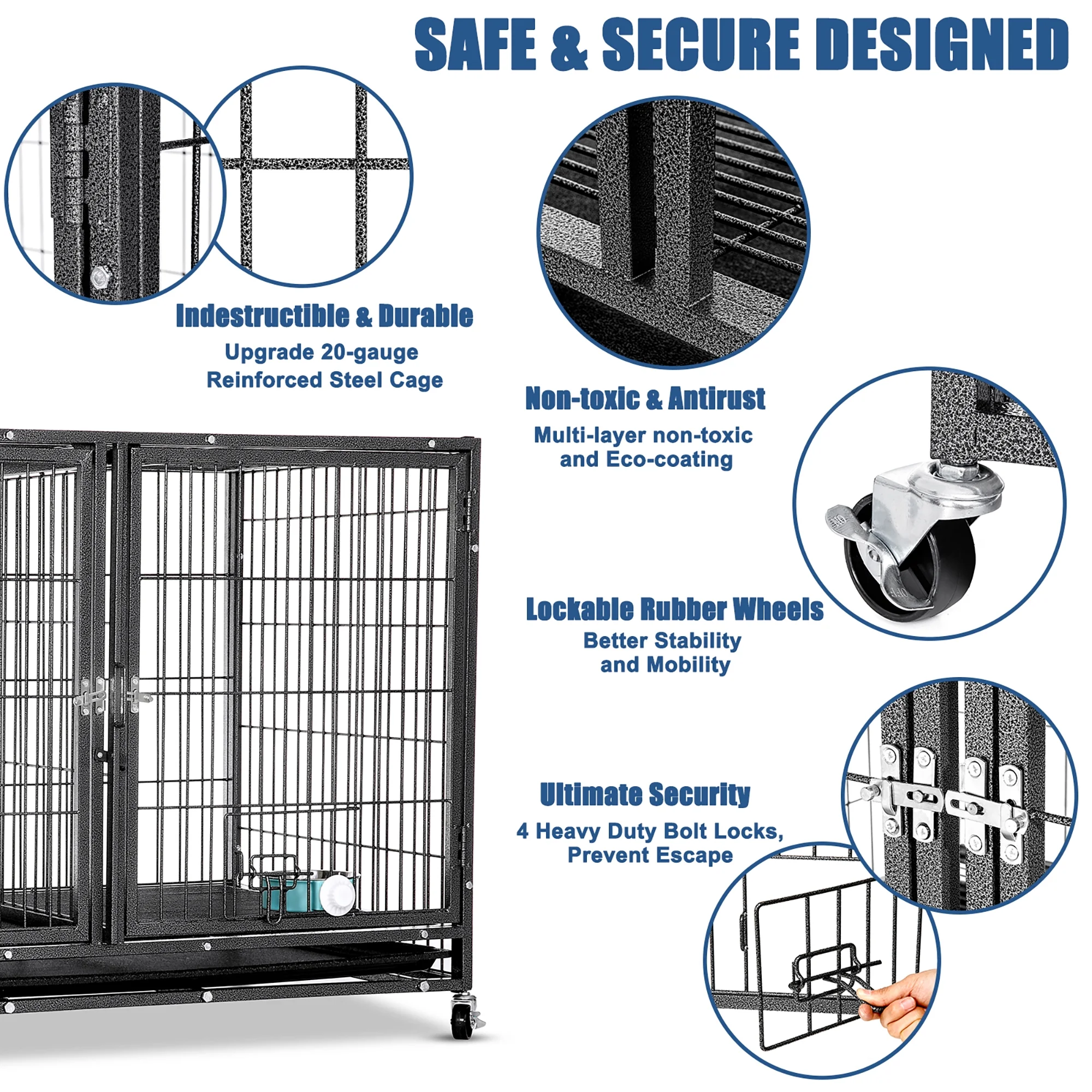 SAFE & SECURE DESIGNED

Indestructible & Durable
Upgrade 20-gauge Reinforced Steel Cage

Non-toxic & Antirust
Multi-layer non-toxic and Eco-coating

Lockable Rubber Wheels
Better Stability and Mobility

Ultimate Security
4 Heavy Duty Bolt Locks, Prevent Escape