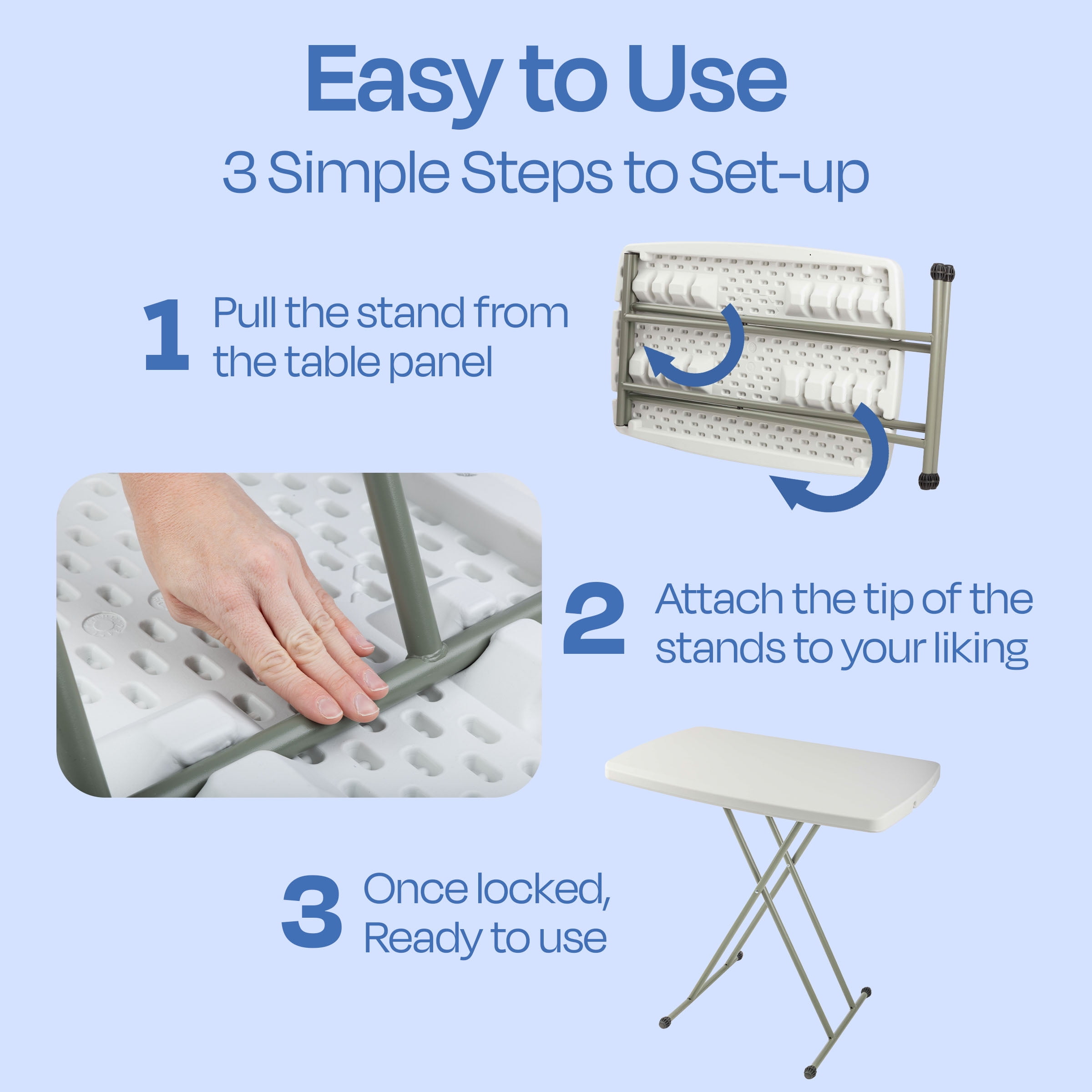 Easy to Use
3 Simple Steps to Set-up

1 Pull the stand from the table panel

2 Attach the tip of the stands to your liking

3 Once locked, Ready to use