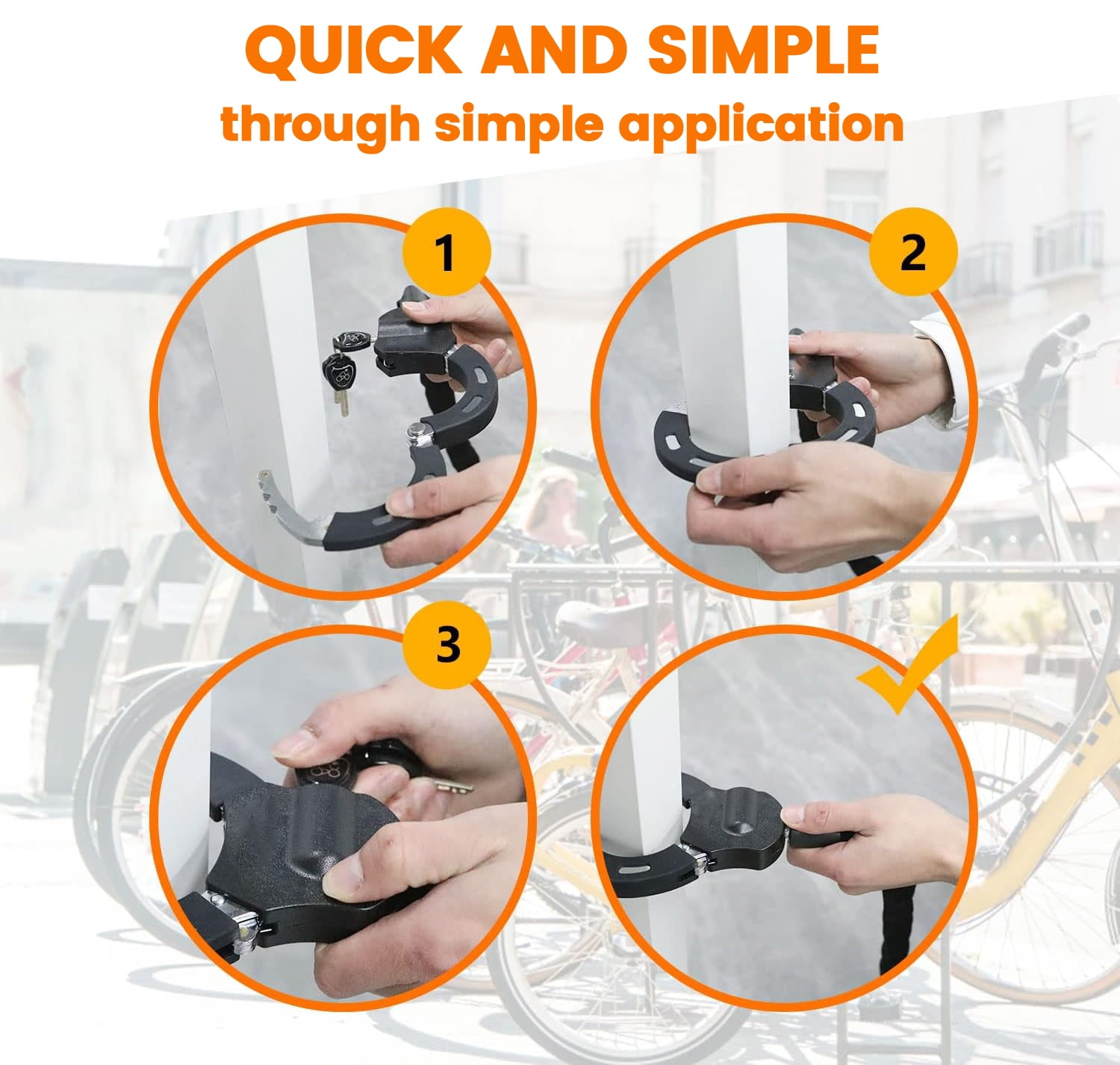 QUICK AND SIMPLE
through simple application

1

2

3