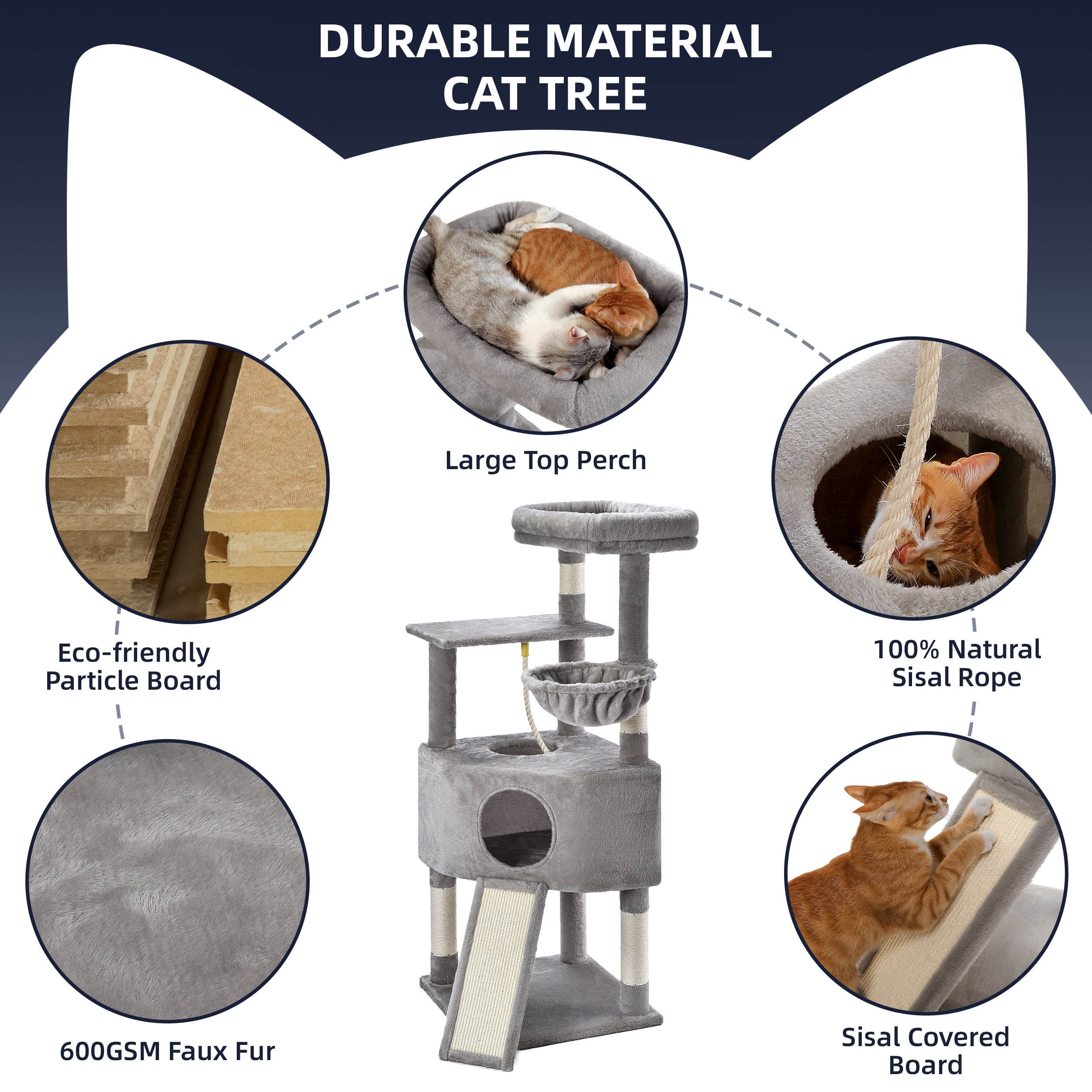 DURABLE MATERIAL
CAT TREE

Large Top Perch

Eco-friendly
Particle Board

100% Natural
Sisal Rope

600GSM Faux Fur

Sisal Covered
Board