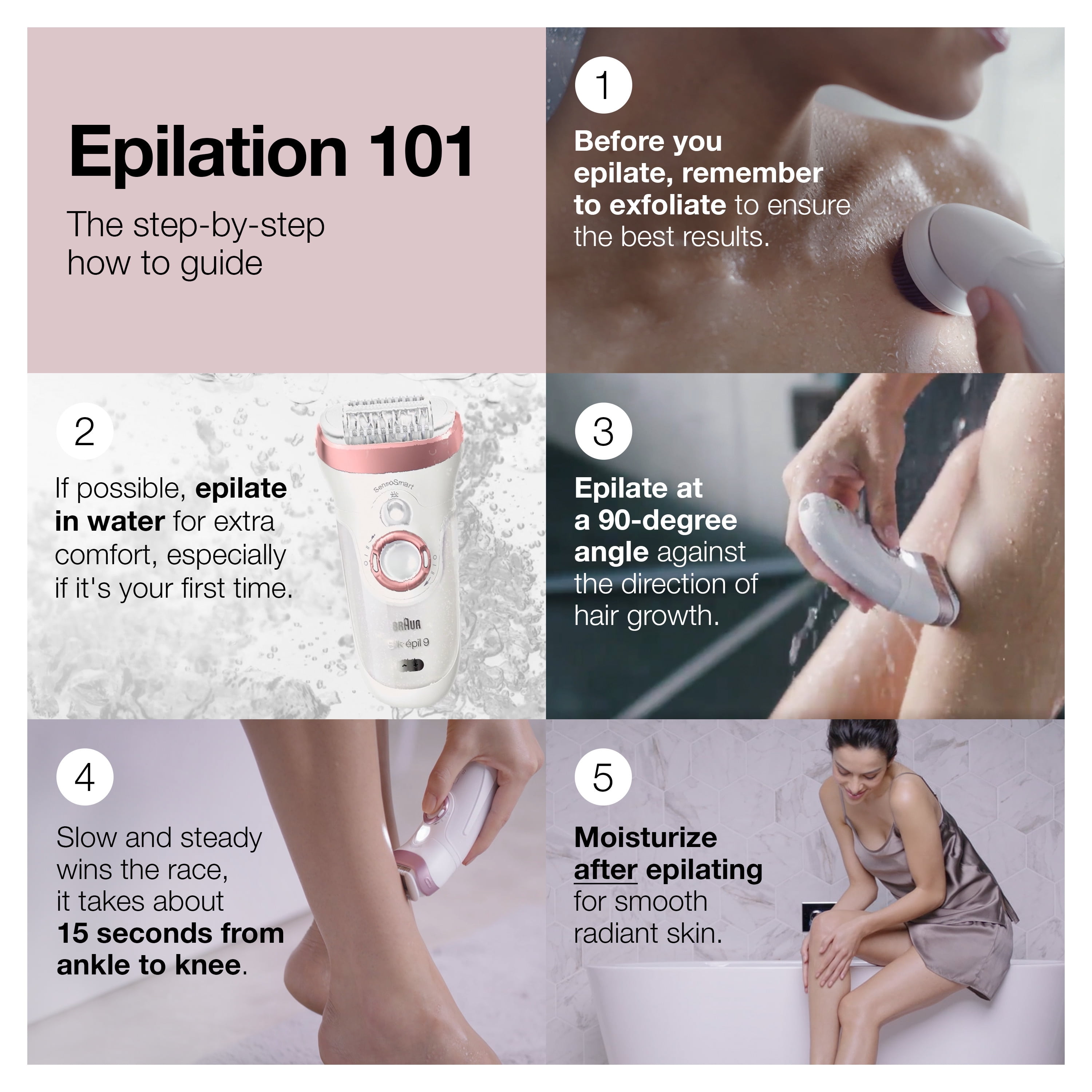 Epilation 101

The step-by-step how to guide

1

Before you epilate, remember to exfoliate to ensure the best results.

2

If possible, epilate in water for extra comfort, especially if it's your first time.

SensoSmart

BRAUN

Silk·épil 9

3

Epilate at a 90-degree angle against the direction of hair growth.

4

Slow and steady wins the race, it takes about 15 seconds from ankle to knee.

5

Moisturize after epilating for smooth radiant skin.