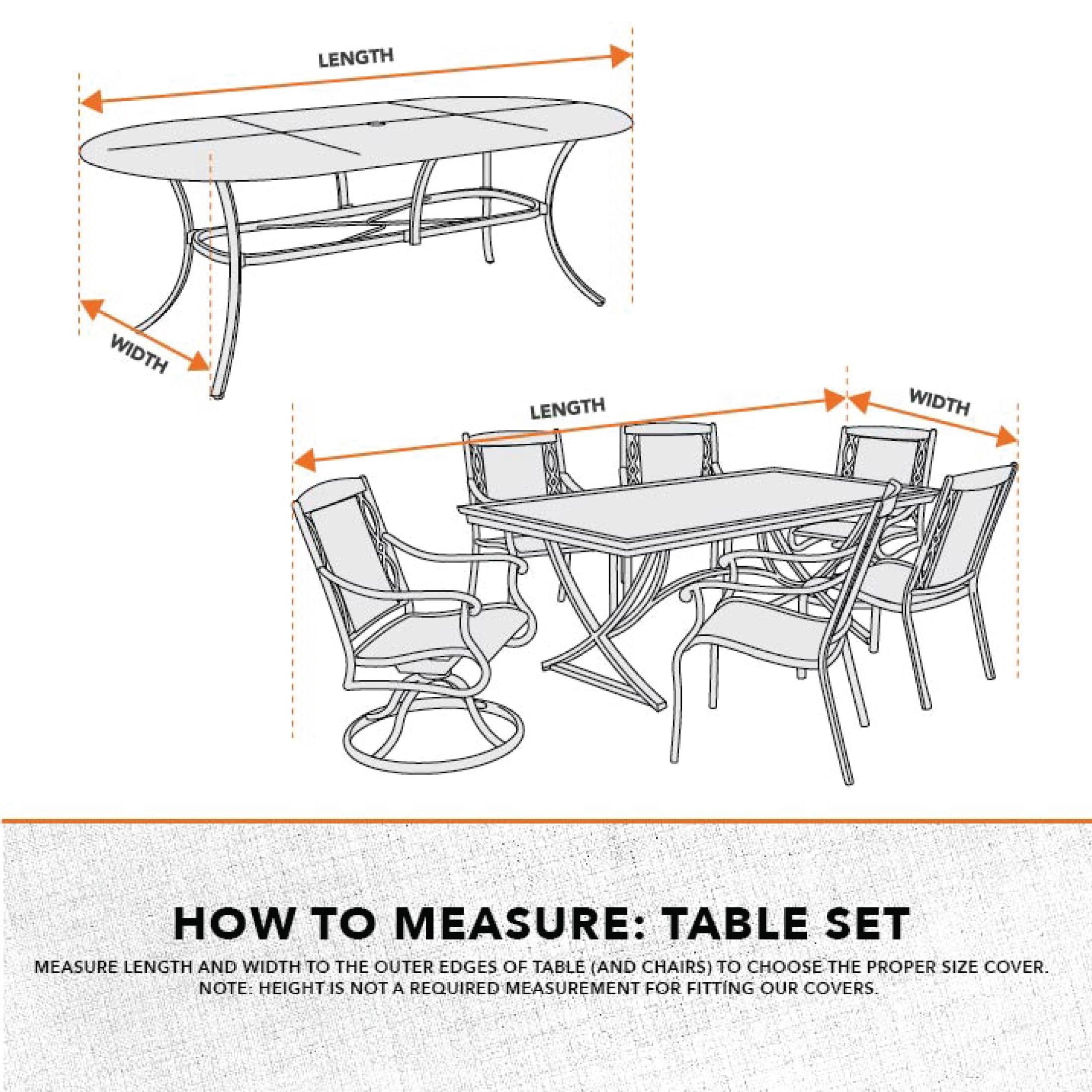 LENGTH

WIDTH

LENGTH

WIDTH

HOW TO MEASURE: TABLE SET

MEASURE LENGTH AND WIDTH TO THE OUTER EDGES OF TABLE (AND CHAIRS) TO CHOOSE THE PROPER SIZE COVER. NOTE: HEIGHT IS NOT A REQUIRED MEASUREMENT FOR FITTING OUR COVERS.