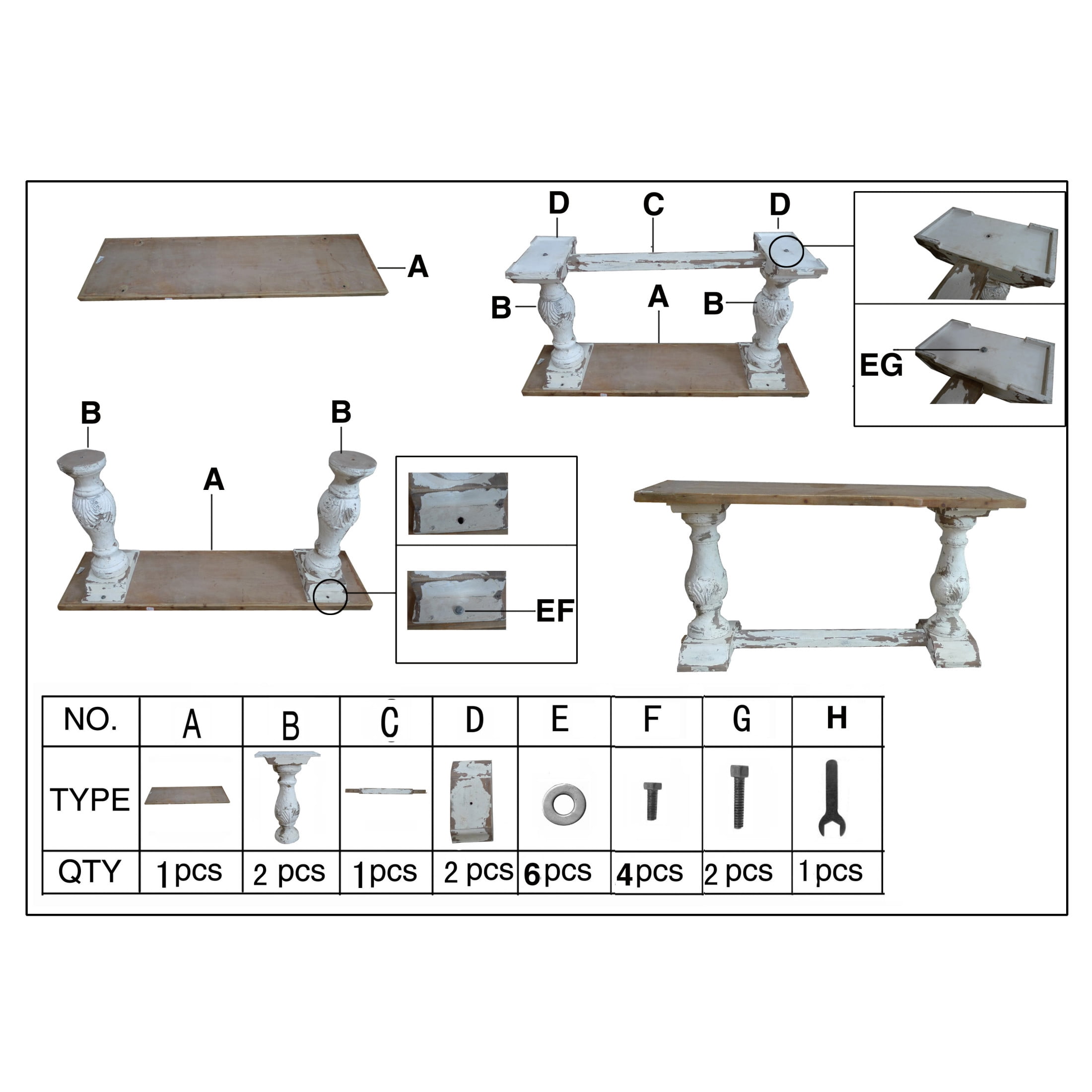 A

D C D
B A B

EG

B B
A

EF

| NO. | A | B | C | D | E | F | G | H |
|---|---|---|---|---|---|---|---|---|
| TYPE | | | | | | | | |
| QTY | 1pcs | 2 pcs | 1pcs | 2 pcs | 6pcs | 4pcs | 2 pcs | 1pcs |