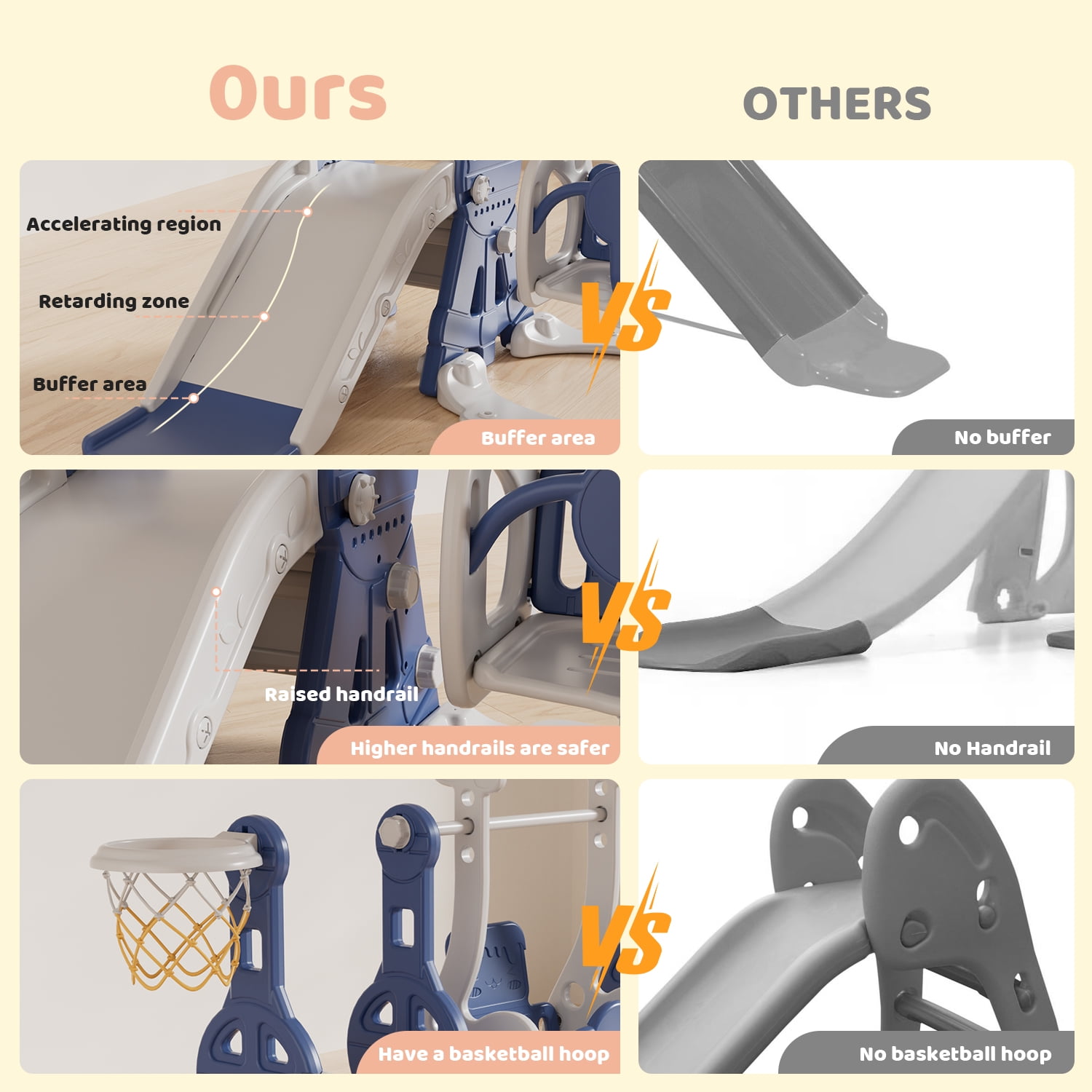 Ours

OTHERS

Accelerating region

Retarding zone

Buffer area

Buffer area

VS

No buffer

Raised handrail

Higher handrails are safer

VS

No Handrail

Have a basketball hoop

VS

No basketball hoop