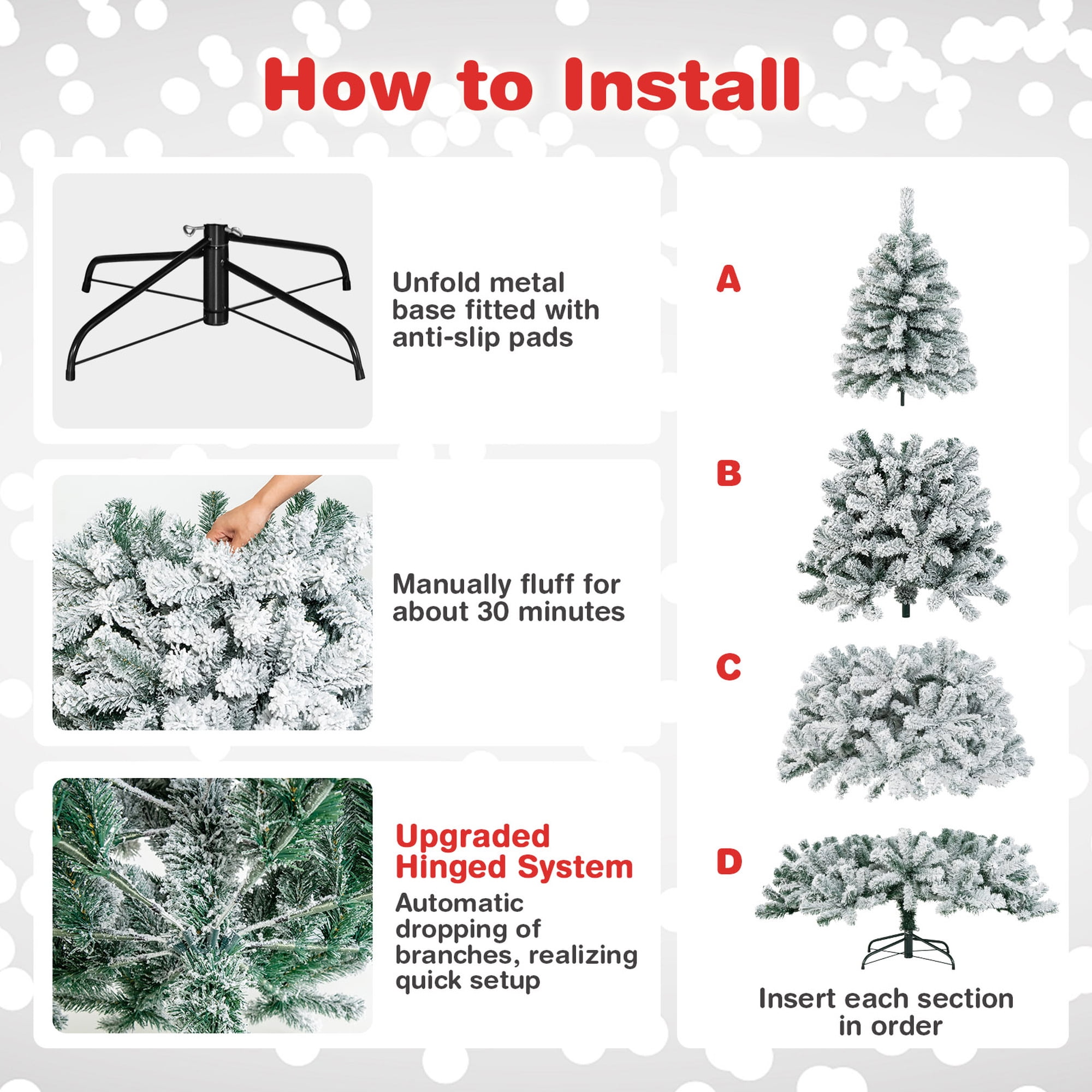 How to Install

Unfold metal base fitted with anti-slip pads

Manually fluff for about 30 minutes

Upgraded Hinged System

Automatic dropping of branches, realizing quick setup

A

B

C

D

Insert each section in order